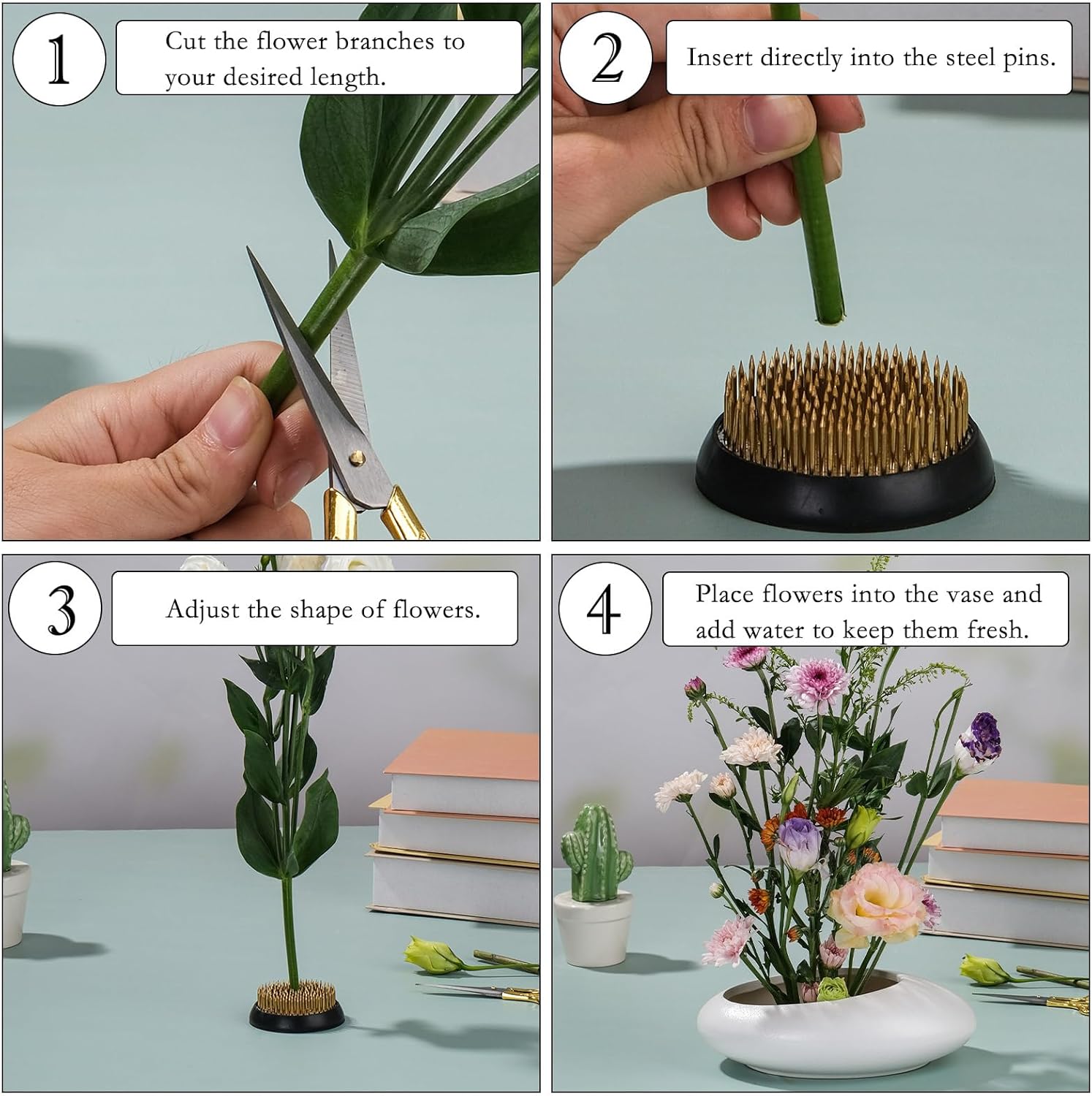 1

Cut the flower branches to your desired length.

2

Insert directly into the steel pins.

3

Adjust the shape of flowers.

4

Place flowers into the vase and add water to keep them fresh.