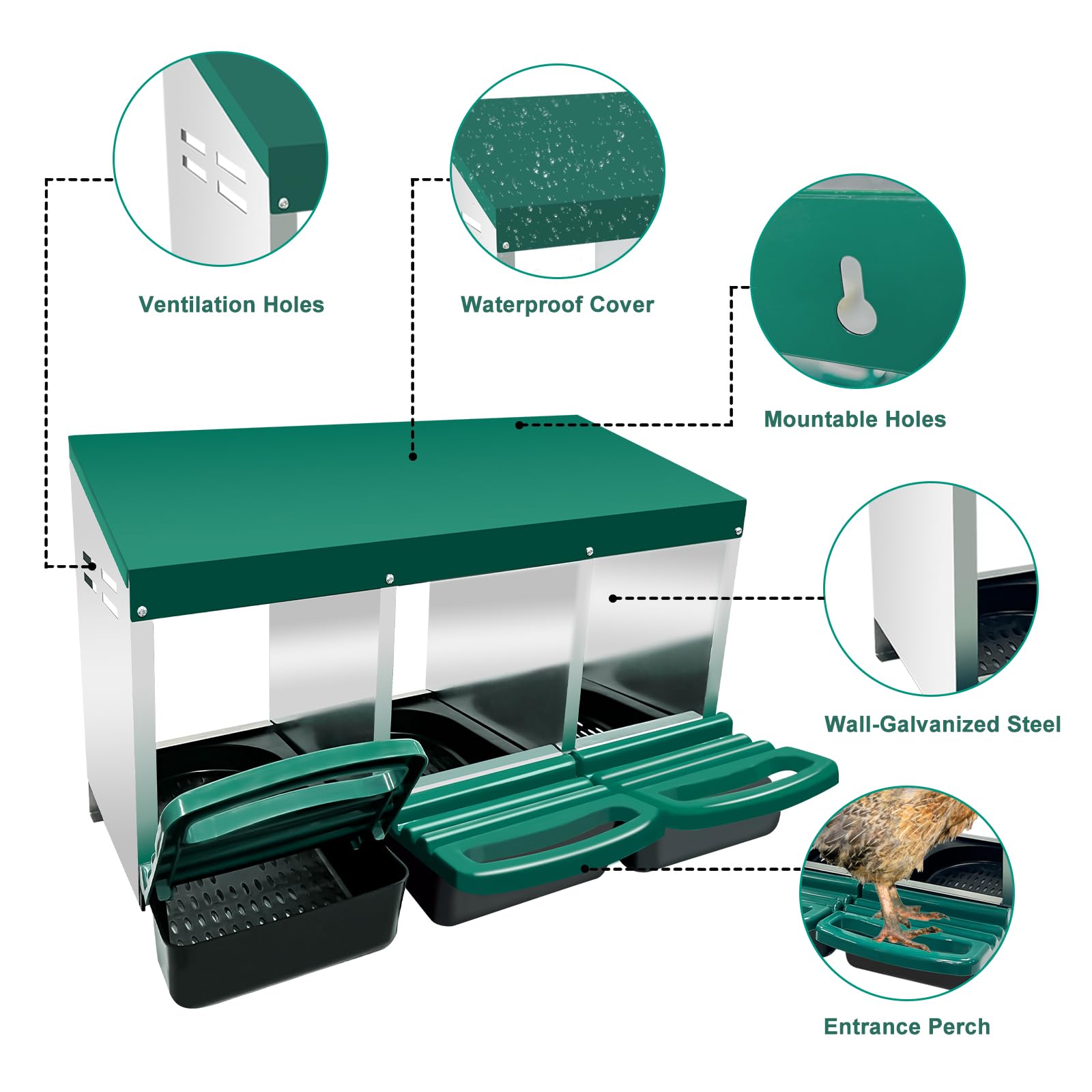 Ventilation Holes

Waterproof Cover

Mountable Holes

Wall-Galvanized Steel

Entrance Perch