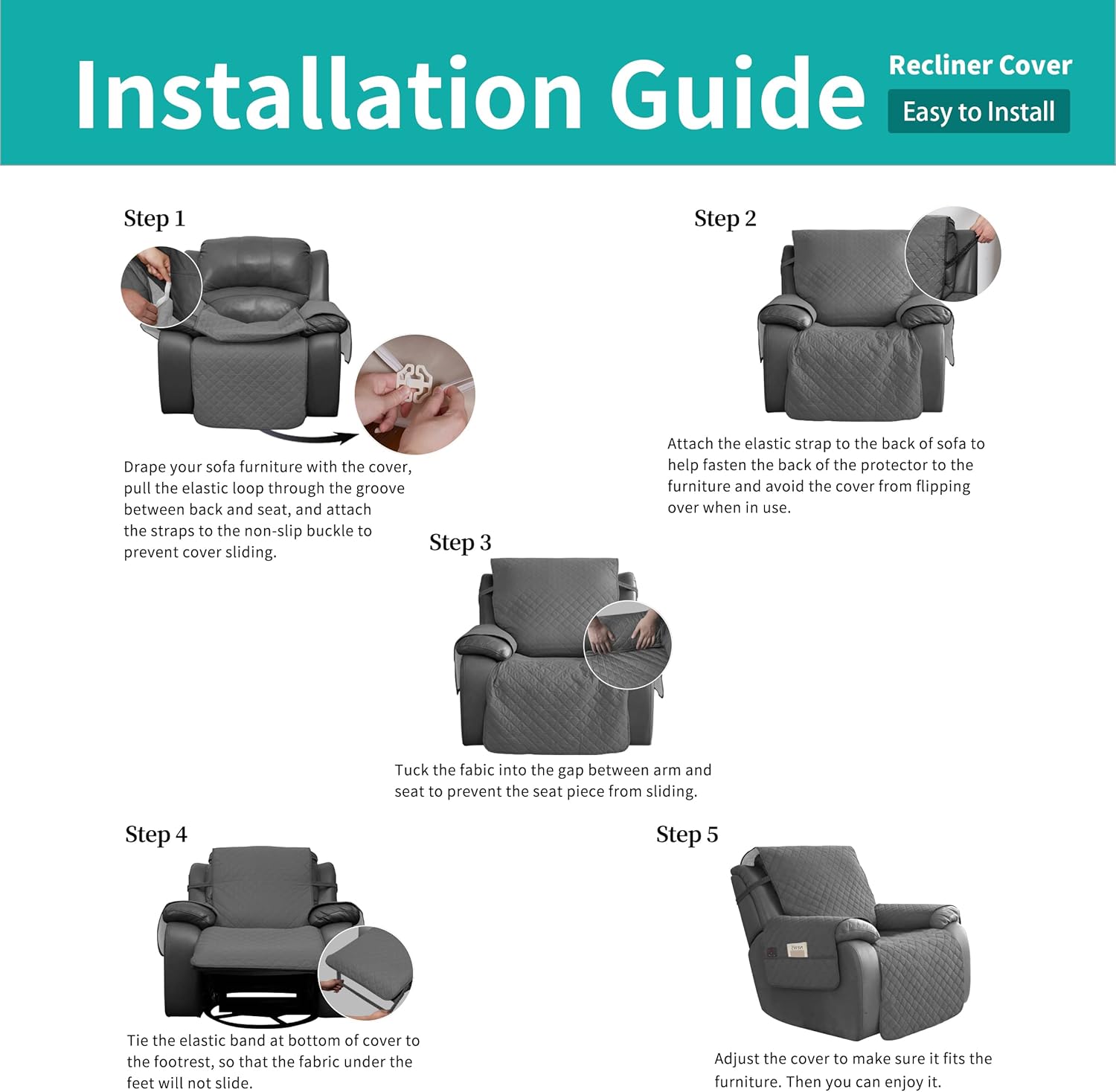 Installation Guide

Recliner Cover

Easy to Install

Step 1

Drape your sofa furniture with the cover, pull the elastic loop through the groove between back and seat, and attach the straps to the non-slip buckle to prevent cover sliding.

Step 2

Attach the elastic strap to the back of sofa to help fasten the back of the protector to the furniture and avoid the cover from flipping over when in use.

Step 3

Tuck the fabic into the gap between arm and seat to prevent the seat piece from sliding.

Step 4

Tie the elastic band at bottom of cover to the footrest, so that the fabric under the feet will not slide.

Step 5

Adjust the cover to make sure it fits the furniture. Then you can enjoy it.