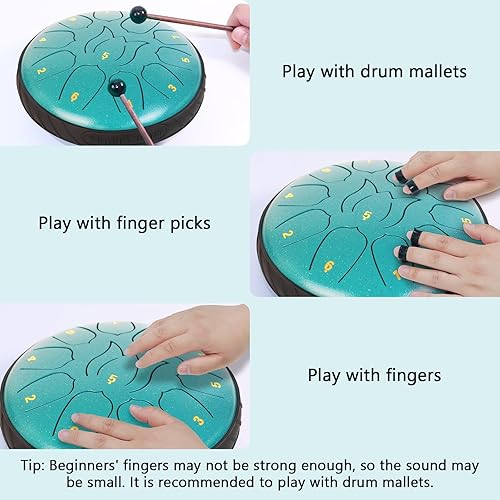 Play with drum mallets

Play with finger picks

Play with fingers

Tip: Beginners' fingers may not be strong enough, so the sound may be small. It is recommended to play with drum mallets.