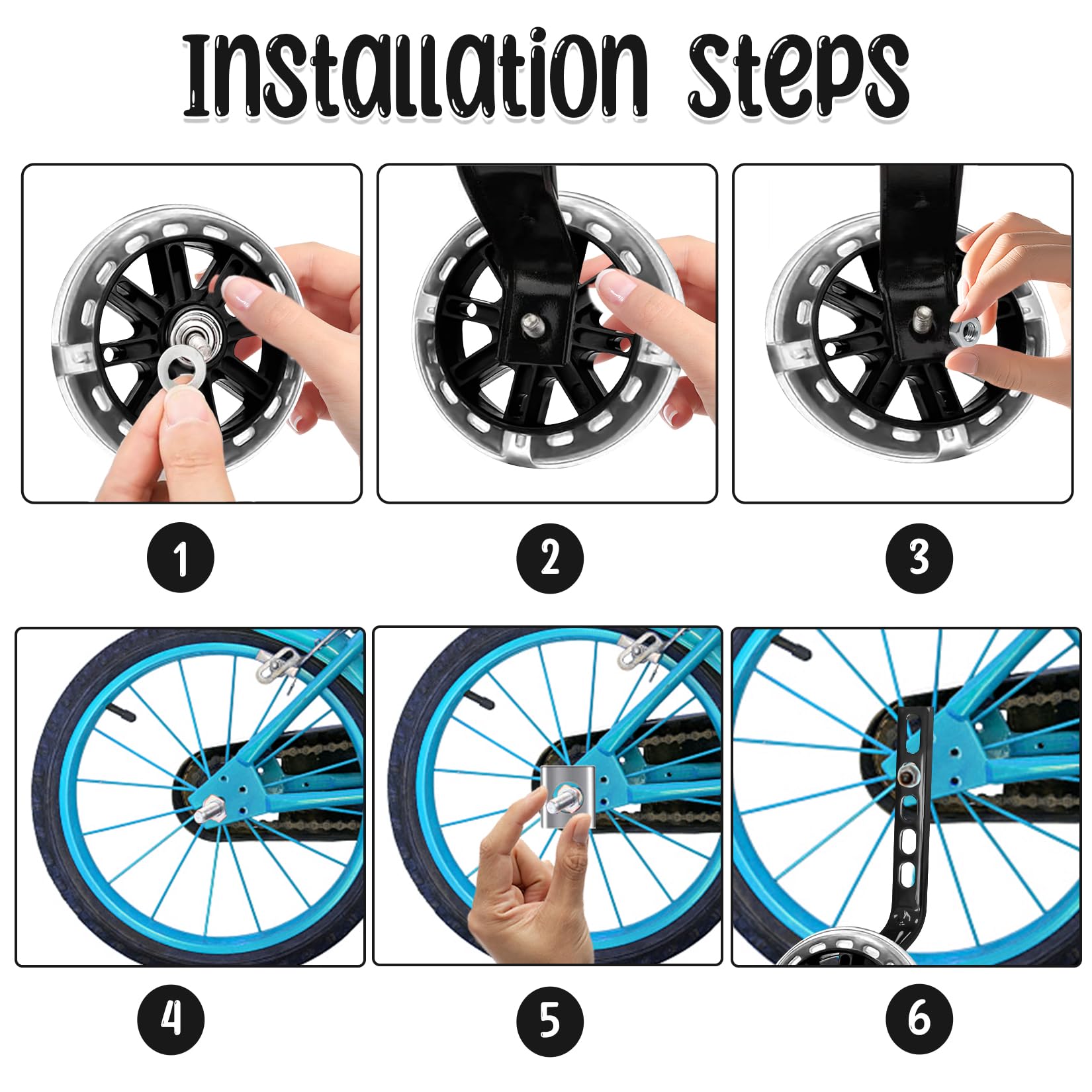 Installation Steps

1

2

3

4

5

6