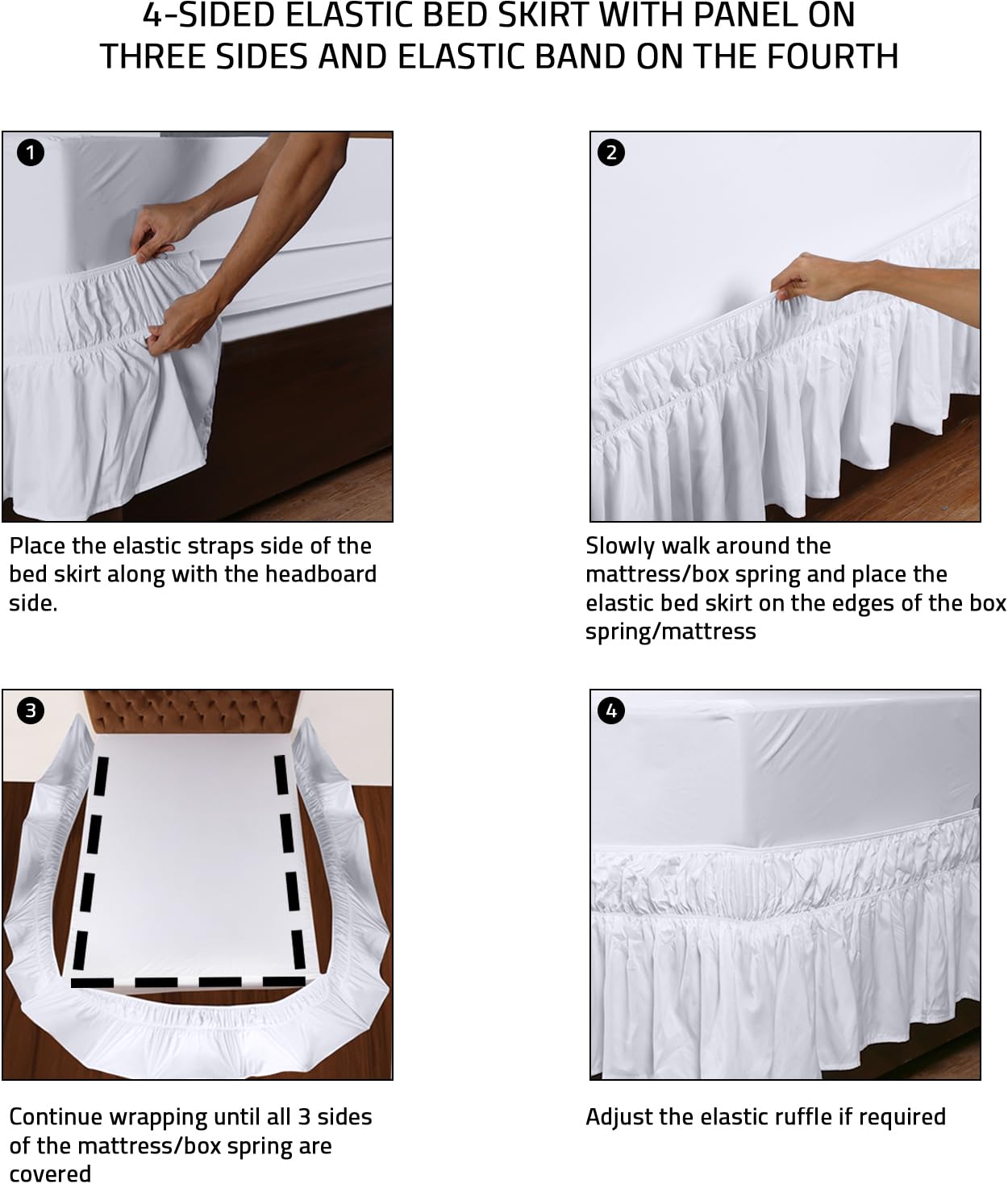 4-SIDED ELASTIC BED SKIRT WITH PANEL ON THREE SIDES AND ELASTIC BAND ON THE FOURTH

1

Place the elastic straps side of the bed skirt along with the headboard side.

2

Slowly walk around the mattress/box spring and place the elastic bed skirt on the edges of the box spring/mattress

3

Continue wrapping until all 3 sides of the mattress/box spring are covered

4

Adjust the elastic ruffle if required