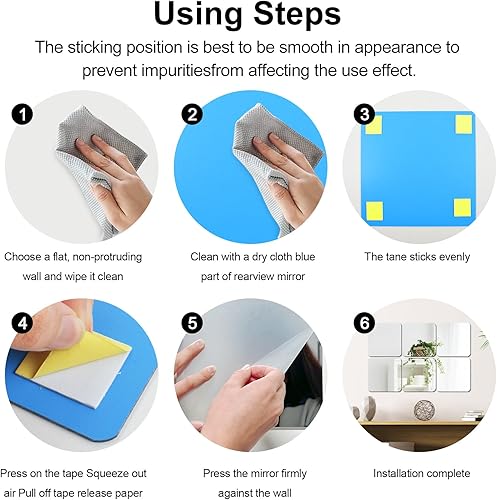 Using Steps

The sticking position is best to be smooth in appearance to prevent impuritiesfrom affecting the use effect.

1
Choose a flat, non-protruding wall and wipe it clean

2
Clean with a dry cloth blue part of rearview mirror

3
The tane sticks evenly

4
Press on the tape Squeeze out air Pull off tape release paper

5
Press the mirror firmly against the wall

6
Installation complete