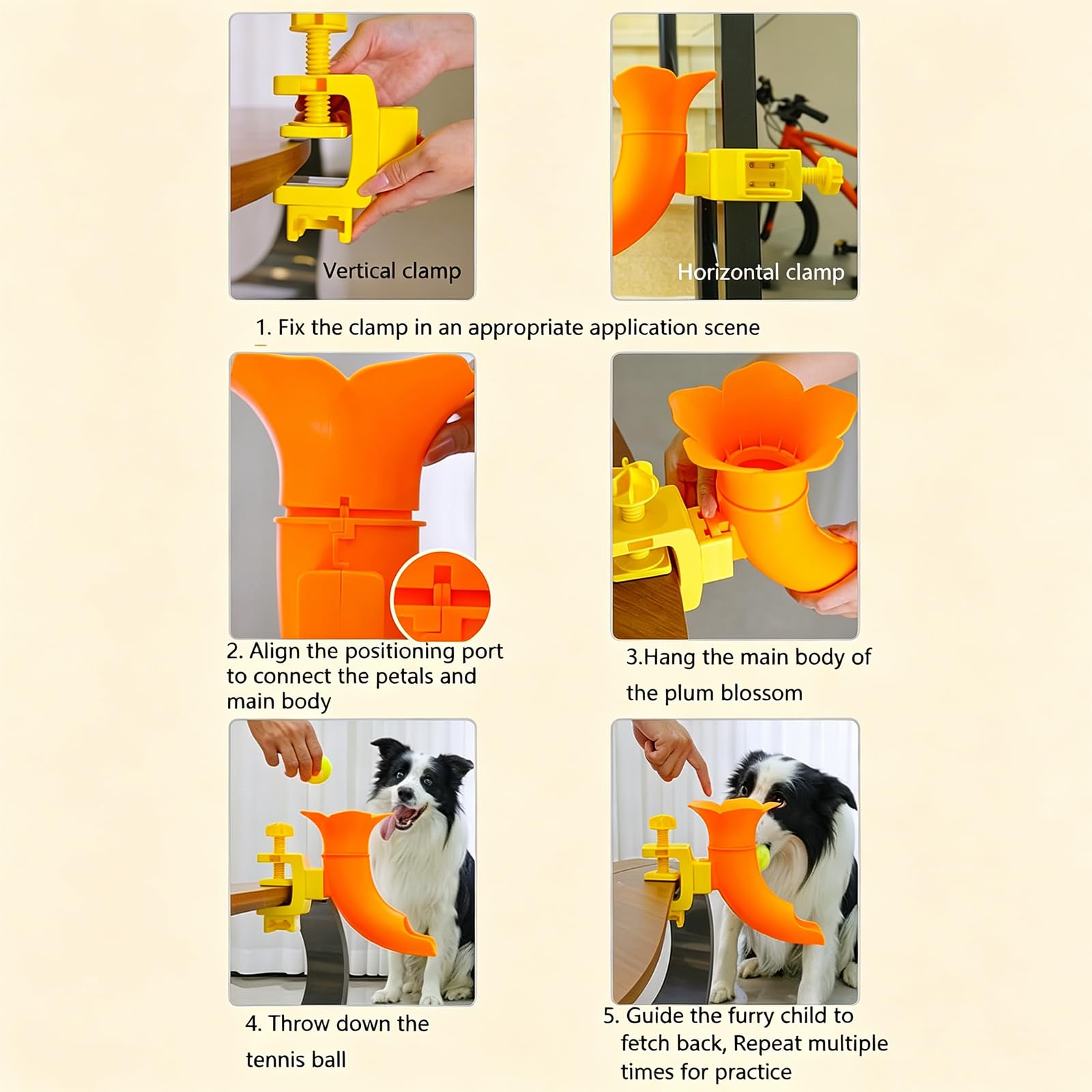 Vertical clamp

Horizontal clamp

1. Fix the clamp in an appropriate application scene

2. Align the positioning port to connect the petals and main body

3.Hang the main body of the plum blossom

4. Throw down the tennis ball

5. Guide the furry child to fetch back, Repeat multiple times for practice