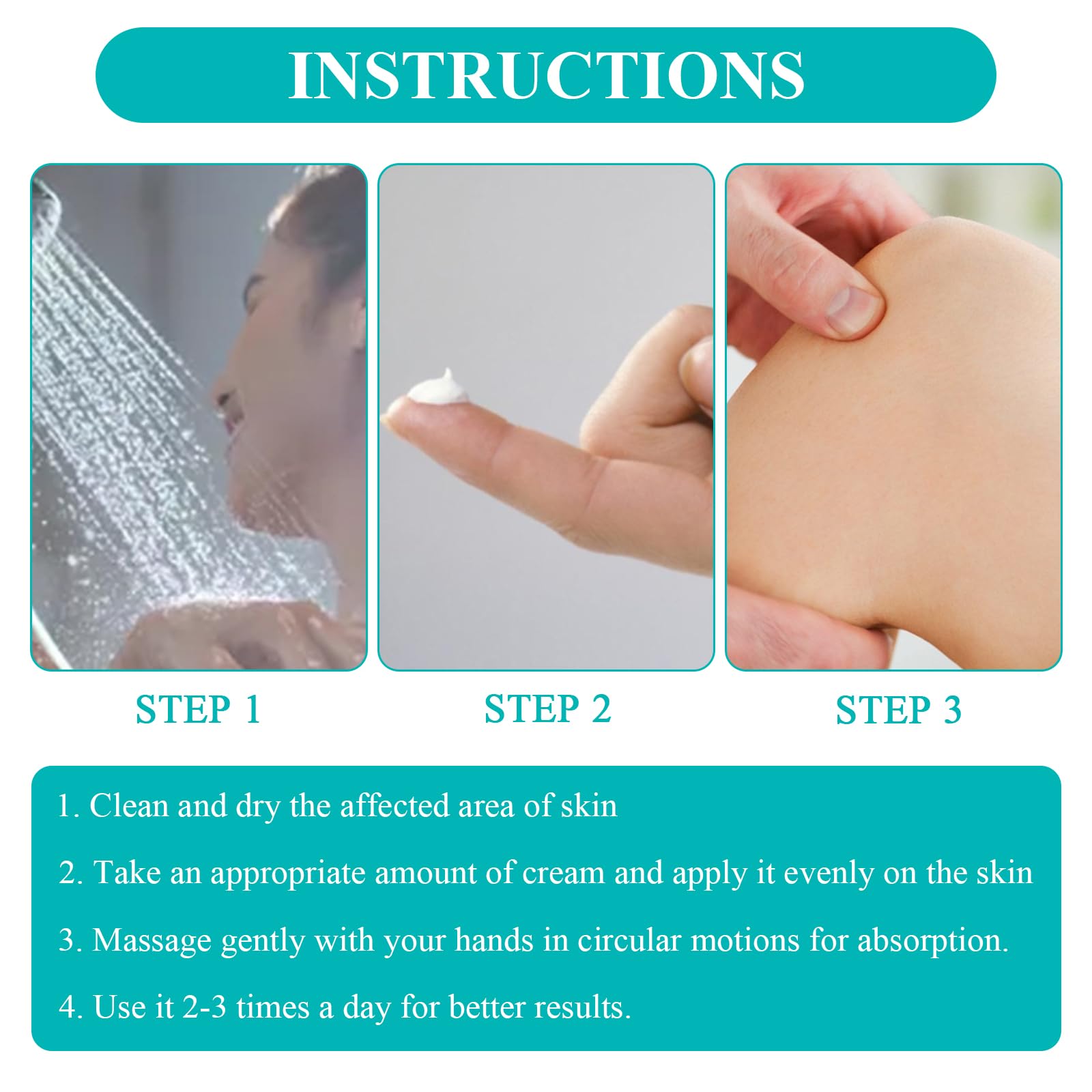 INSTRUCTIONS

STEP 1

STEP 2

STEP 3

1. Clean and dry the affected area of skin

2. Take an appropriate amount of cream and apply it evenly on the skin

3. Massage gently with your hands in circular motions for absorption.

4. Use it 2-3 times a day for better results.