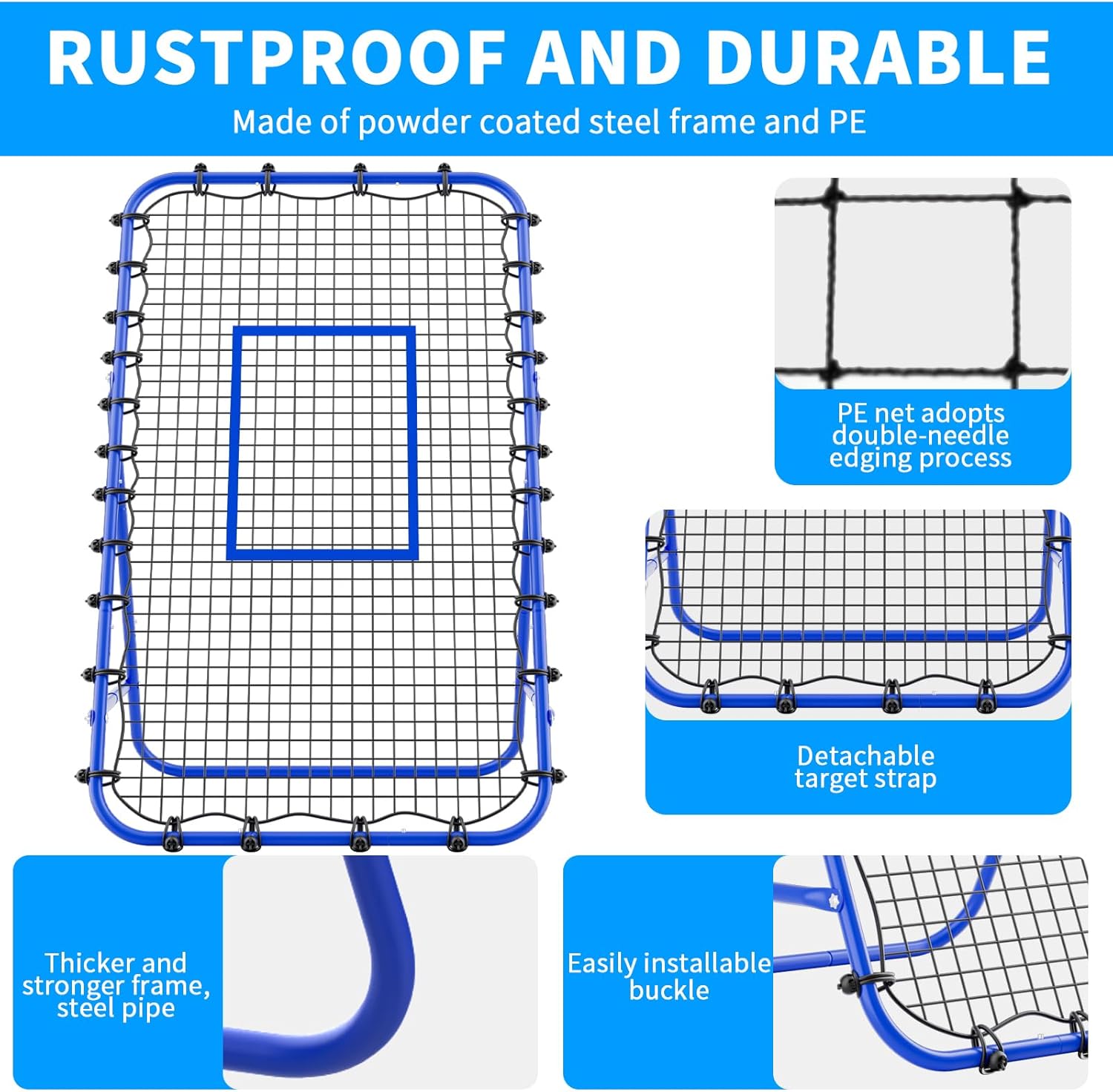 RUSTPROOF AND DURABLE

Made of powder coated steel frame and PE

PE net adopts double-needle edging process

Detachable target strap

Thicker and stronger frame, steel pipe

Easily installable buckle