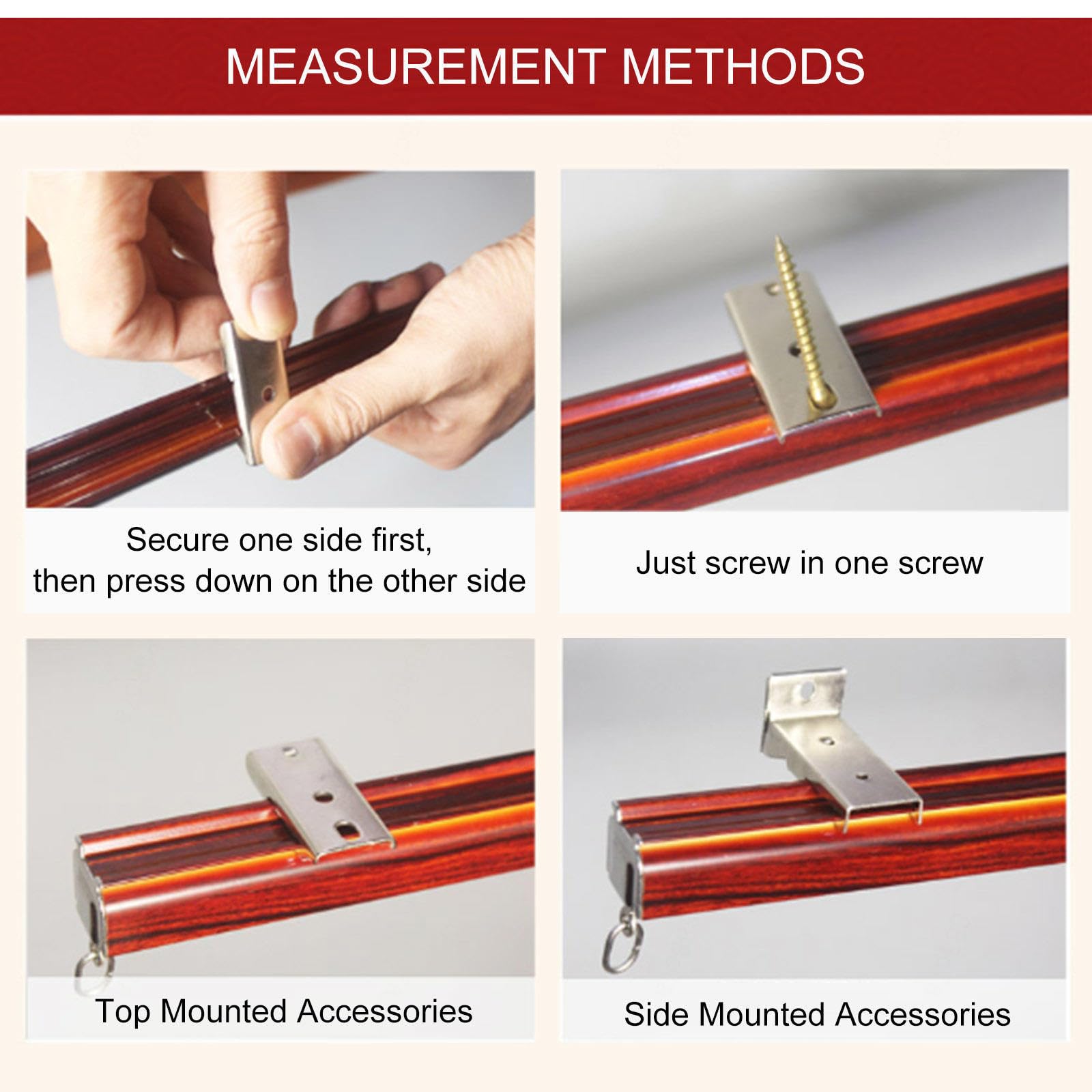 MEASUREMENT METHODS

Secure one side first, then press down on the other side

Just screw in one screw

Top Mounted Accessories

Side Mounted Accessories