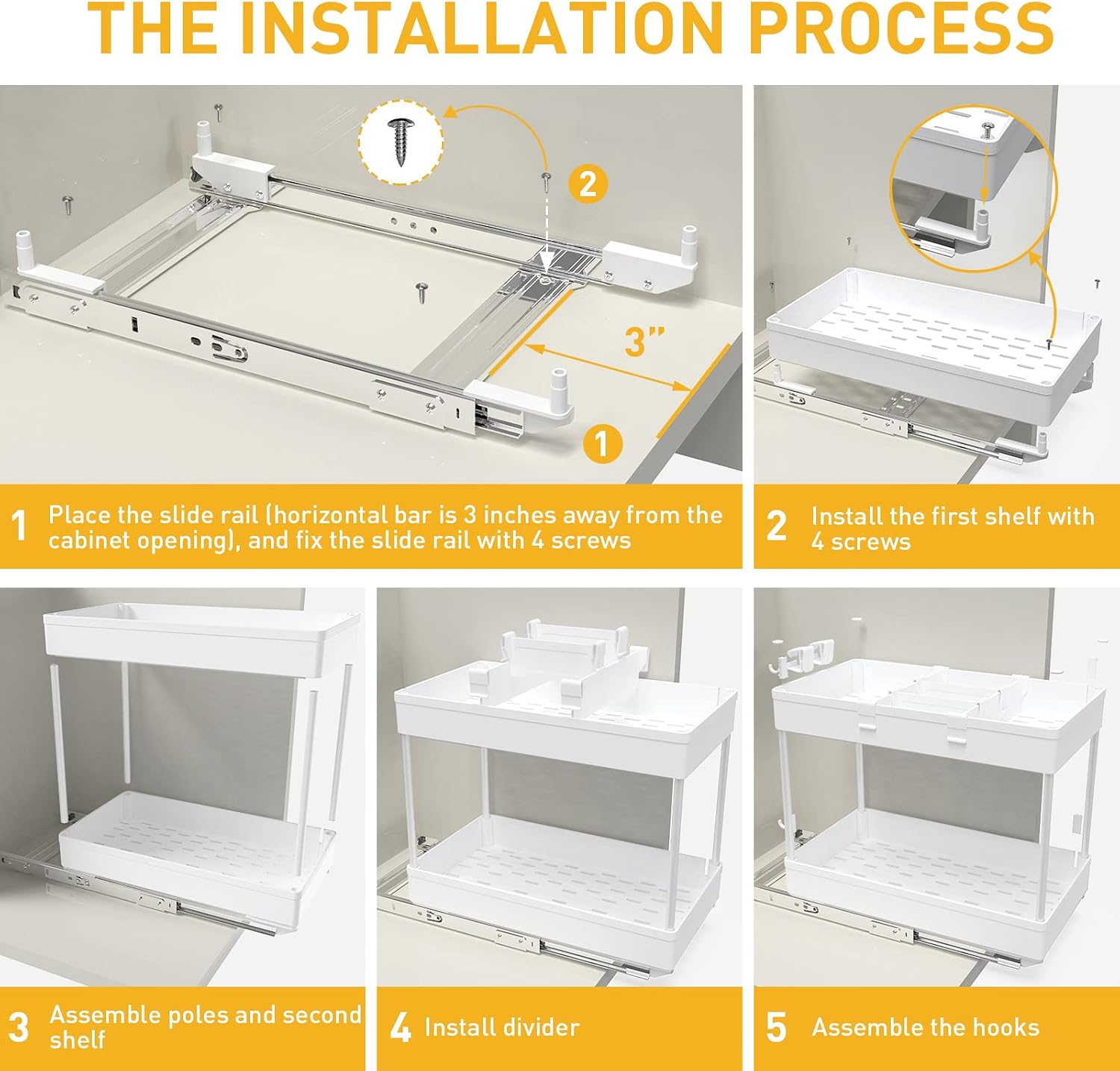 THE INSTALLATION PROCESS

2

3"

1

1 Place the slide rail (horizontal bar is 3 inches away from the cabinet opening), and fix the slide rail with 4 screws

2 Install the first shelf with 4 screws

3 Assemble poles and second shelf

4 Install divider

5 Assemble the hooks