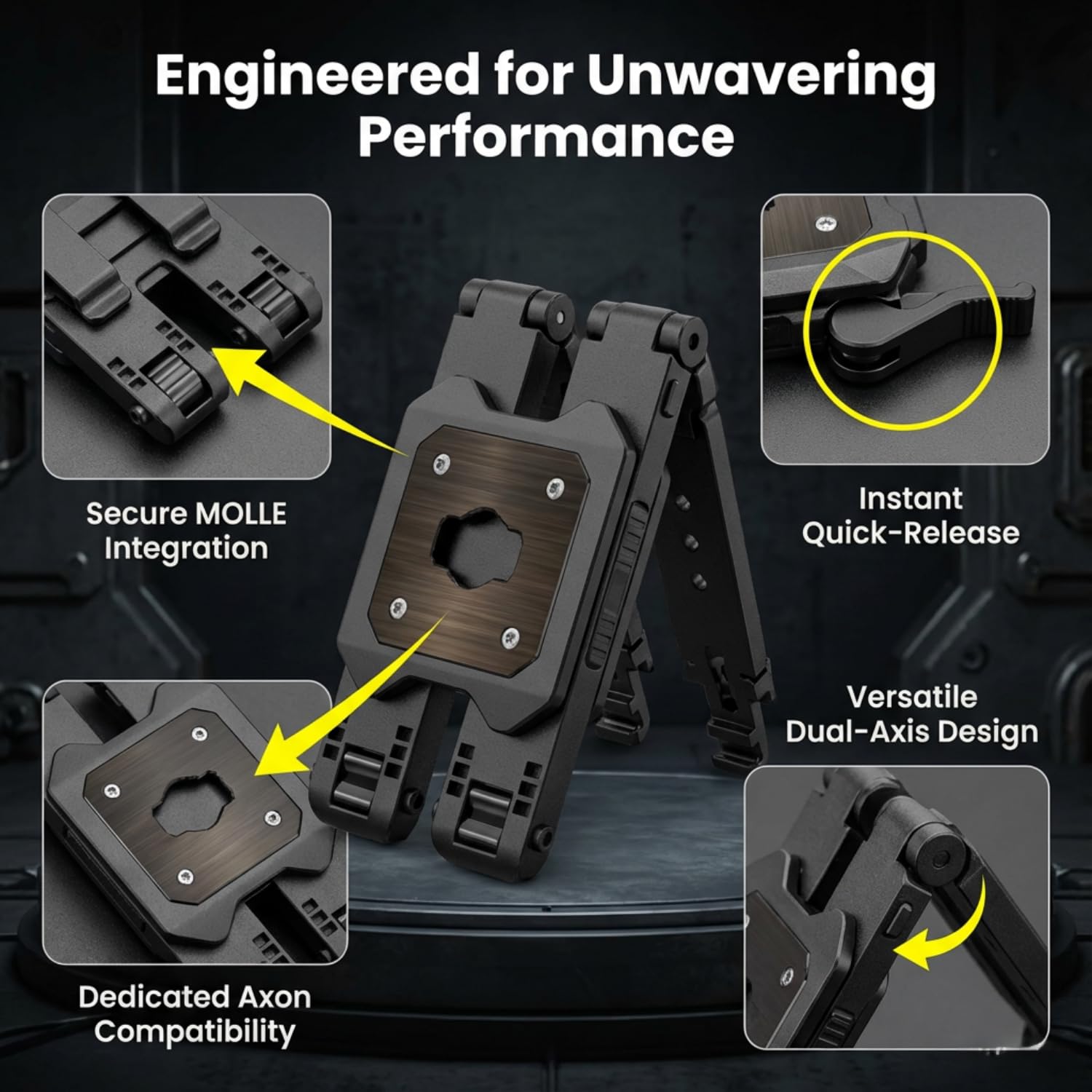 Engineered for Unwavering Performance

Secure MOLLE Integration

Instant Quick-Release

Versatile Dual-Axis Design

Dedicated Axon Compatibility