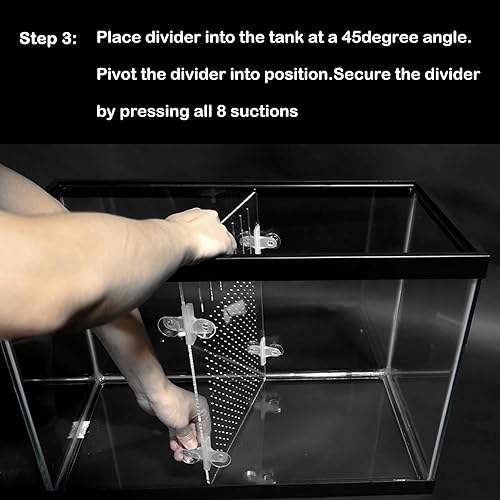 Step 3: Place divider into the tank at a 45degree angle. Pivot the divider into position.Secure the divider by pressing all 8 suctions