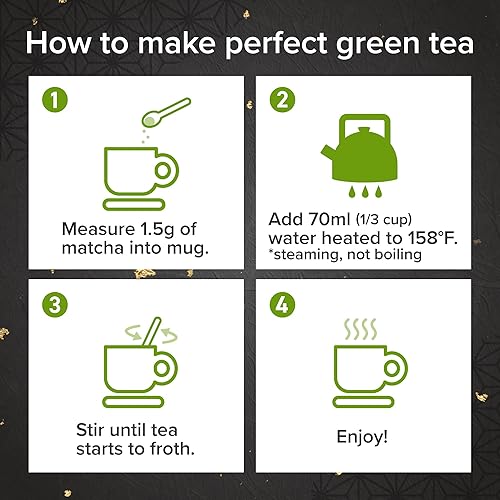 How to make perfect green tea

1

Measure 1.5g of matcha into mug.

2

Add 70ml (1/3 cup) water heated to 158°F.
*steaming, not boiling

3

Stir until tea starts to froth.

4

Enjoy!