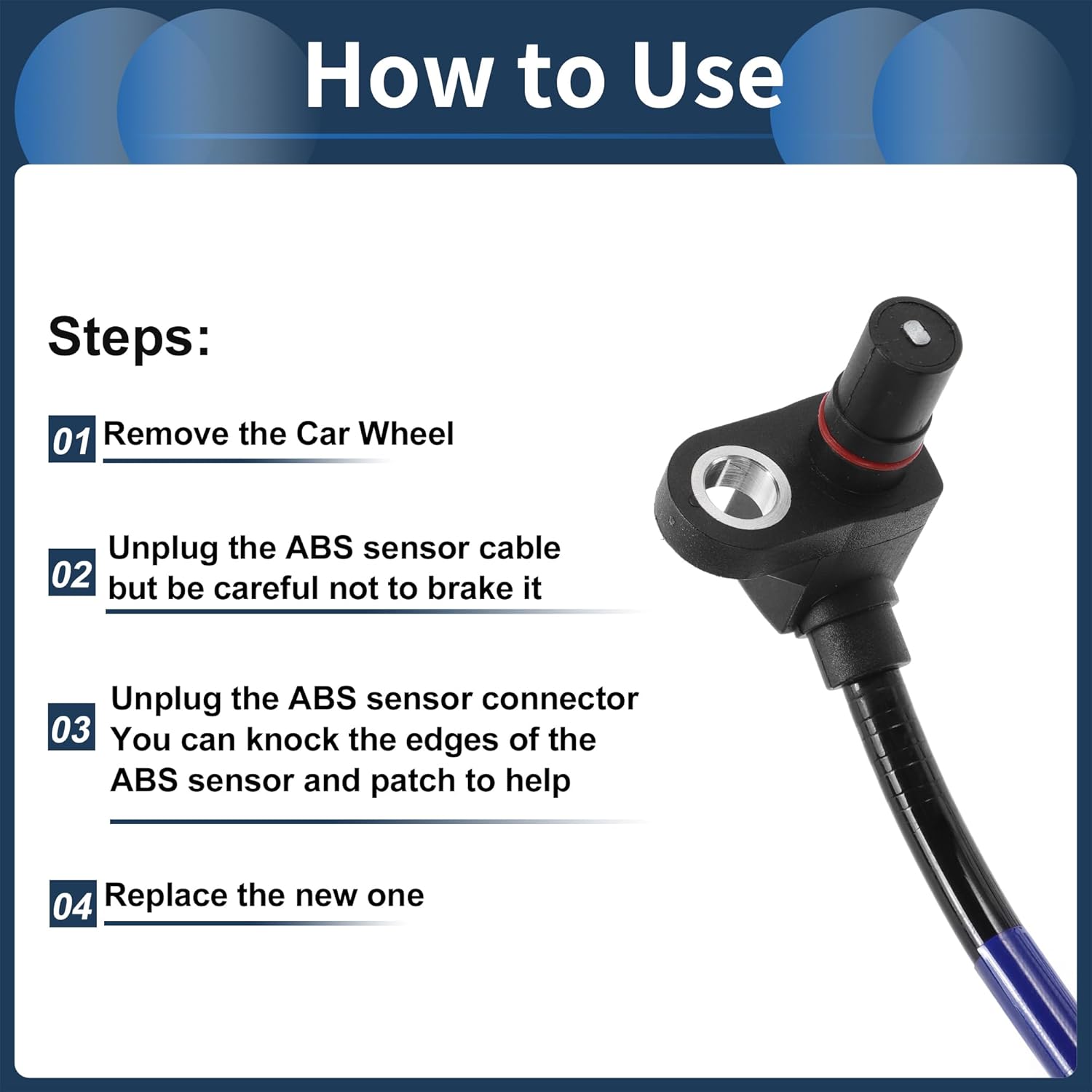 How to Use

Steps:

01 Remove the Car Wheel

02 Unplug the ABS sensor cable but be careful not to brake it

03 Unplug the ABS sensor connector You can knock the edges of the ABS sensor and patch to help

04 Replace the new one