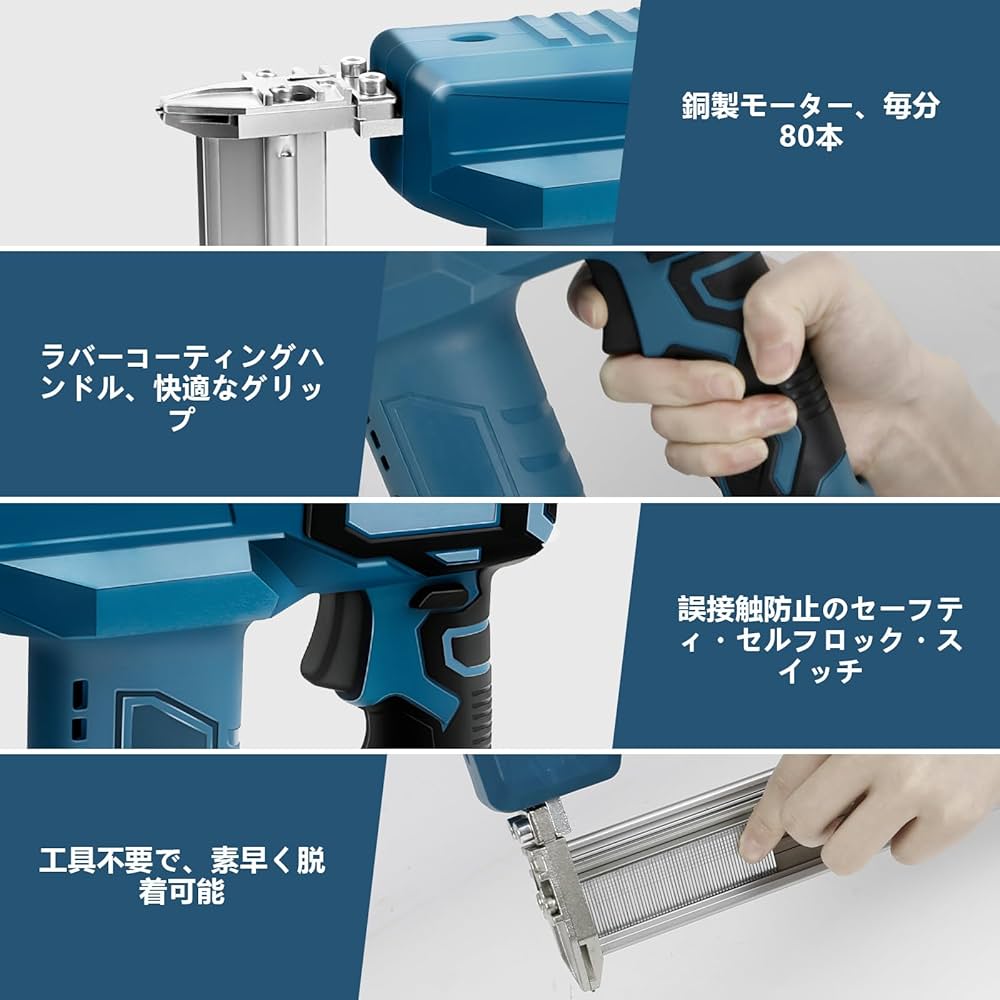 銅製モーター、毎分80本

ラバーコーティングハンドル、快適なグリップ

誤接触防止のセーフティ・セルフロック・スイッチ

工具不要で、素早く脱着可能