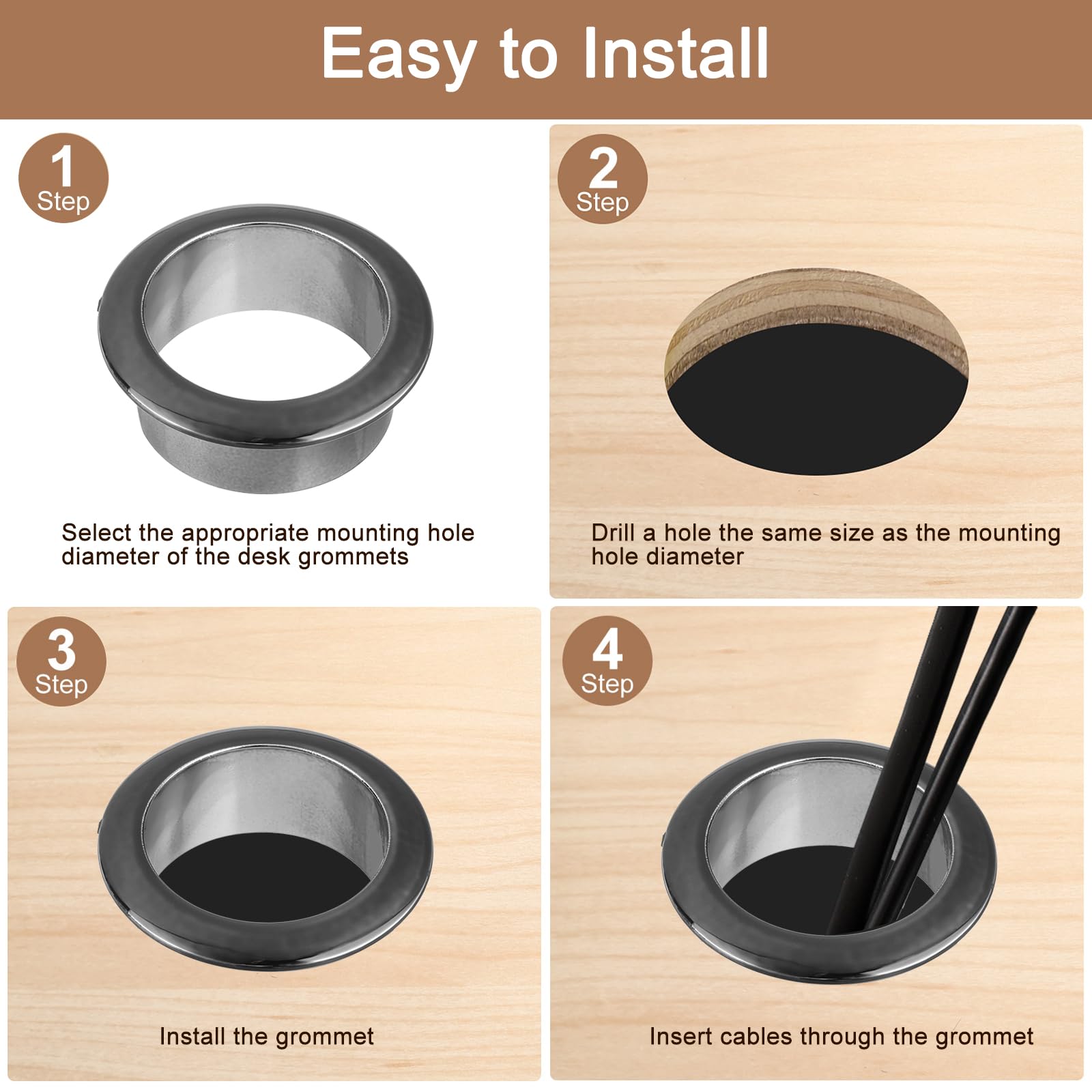 Easy to Install

1
Step

Select the appropriate mounting hole diameter of the desk grommets

2
Step

Drill a hole the same size as the mounting hole diameter

3
Step

Install the grommet

4
Step

Insert cables through the grommet