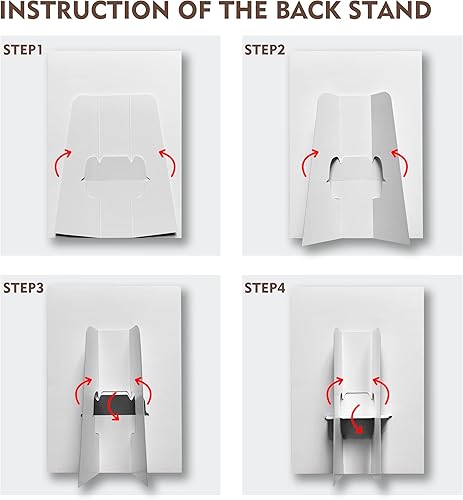 INSTRUCTION OF THE BACK STAND

STEP1

STEP2

STEP3

STEP4