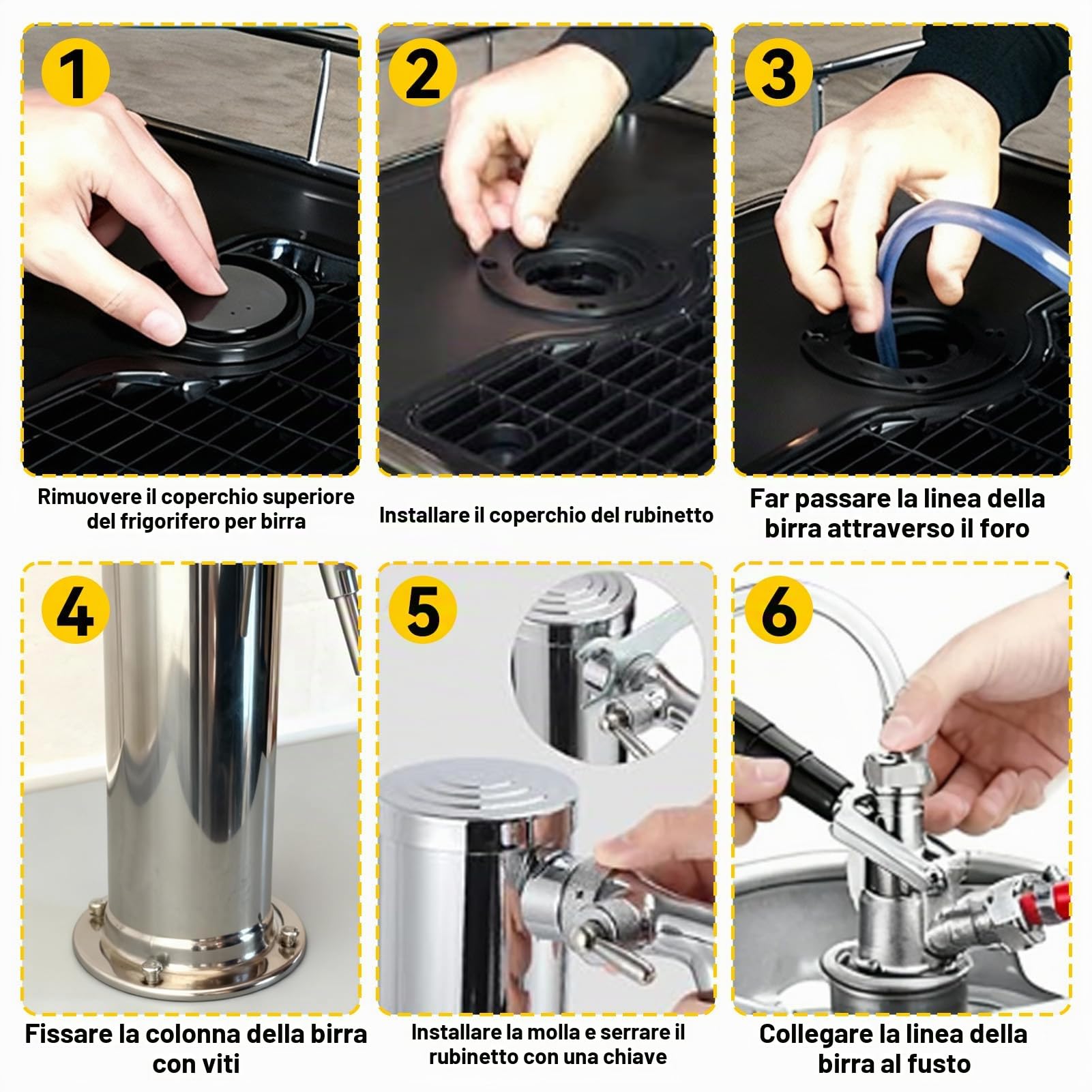 1

Rimuovere il coperchio superiore del frigorifero per birra

2

Installare il coperchio del rubinetto

3

Far passare la linea della birra attraverso il foro

4

Fissare la colonna della birra con viti

5

Installare la molla e serrare il rubinetto con una chiave

6

Collegare la linea della birra al fusto