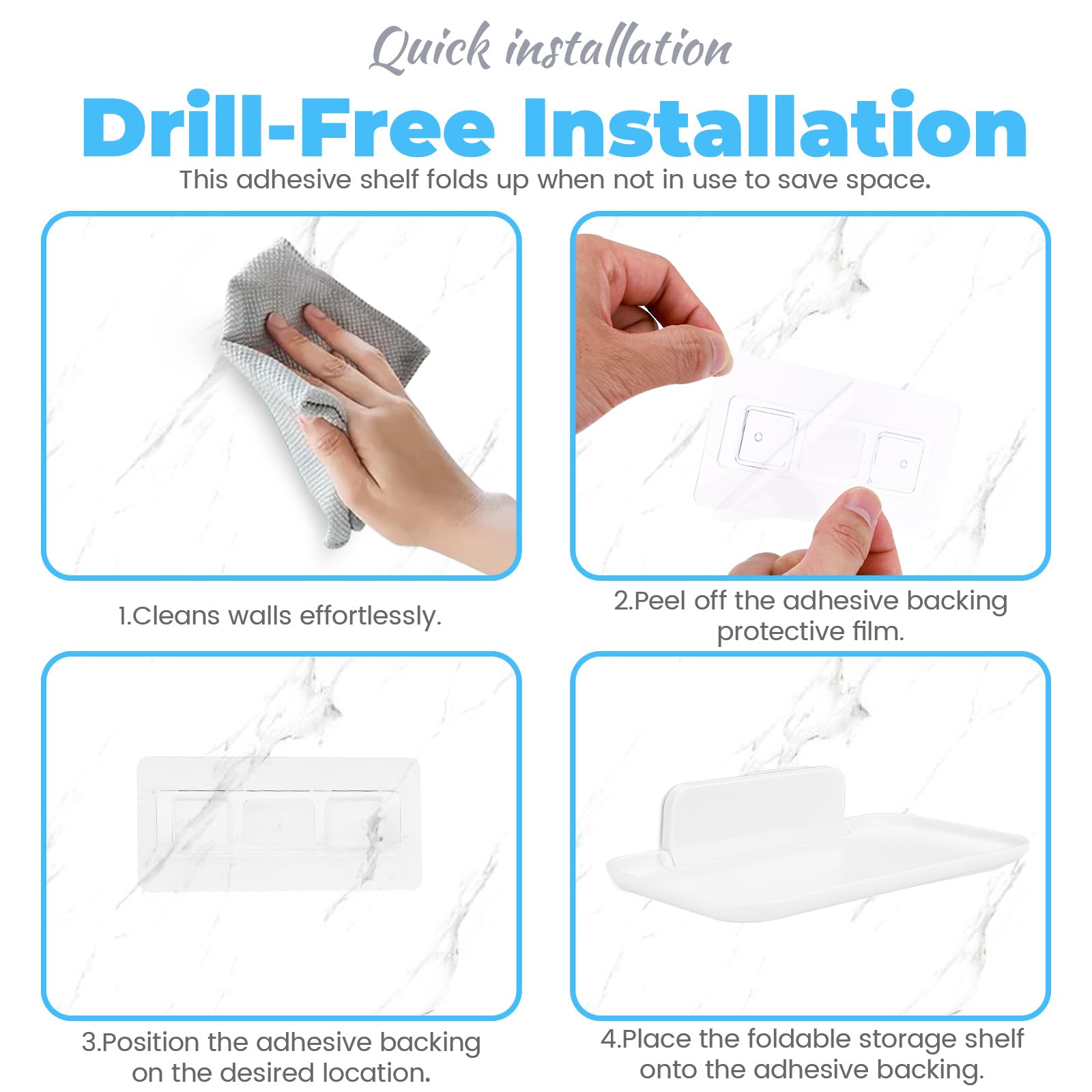 Quick installation

Drill-Free Installation

This adhesive shelf folds up when not in use to save space.

1.Cleans walls effortlessly.

2.Peel off the adhesive backing protective film.

3.Position the adhesive backing on the desired location.

4.Place the foldable storage shelf onto the adhesive backing.