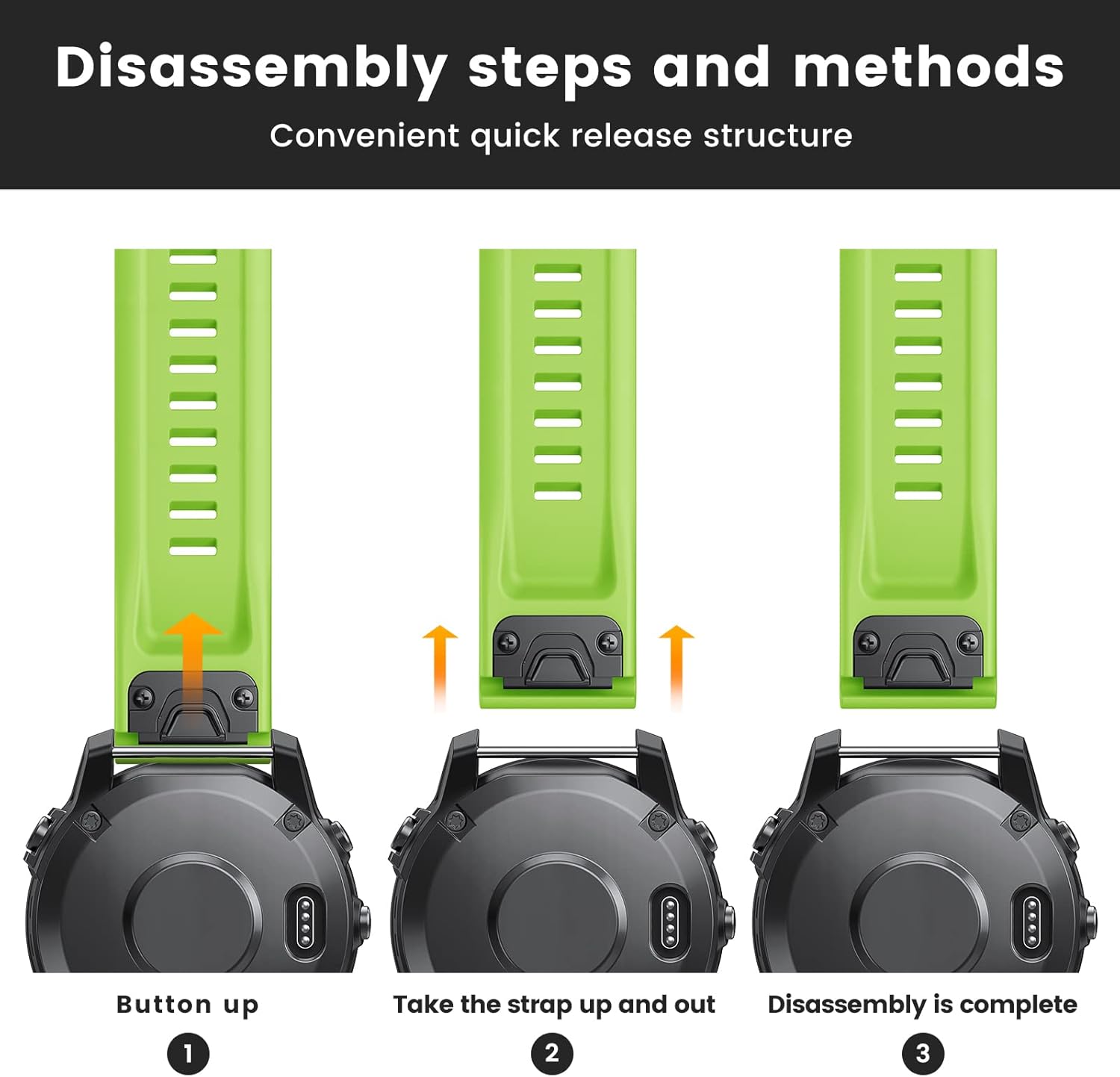 Disassembly steps and methods

Convenient quick release structure

Button up

1

Take the strap up and out

2

Disassembly is complete

3