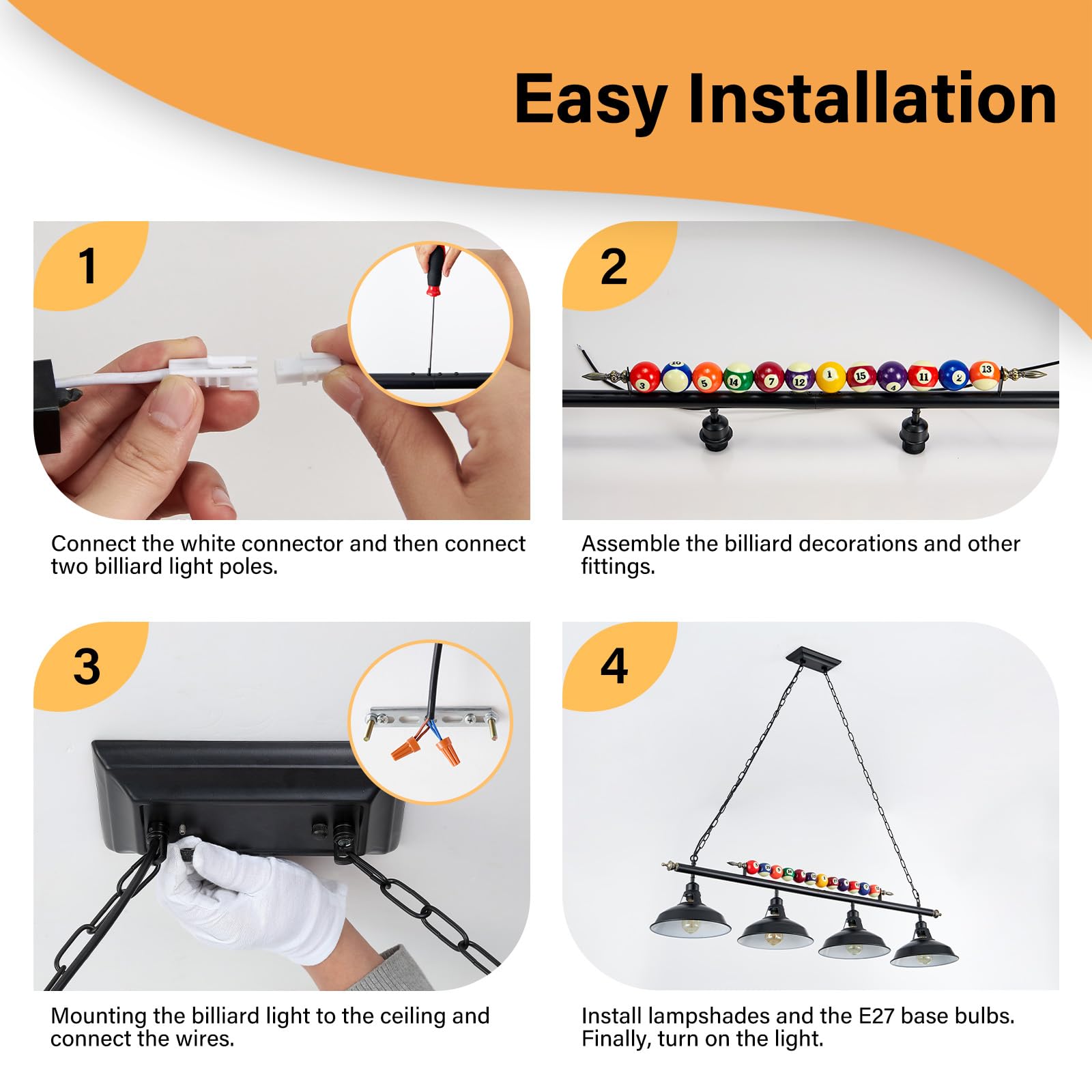 Easy Installation

1

Connect the white connector and then connect two billiard light poles.

2

3 10 5 14 7 12 1 15 4 11 2 13

Assemble the billiard decorations and other fittings.

3

Mounting the billiard light to the ceiling and connect the wires.

4

Install lampshades and the E27 base bulbs. Finally, turn on the light.