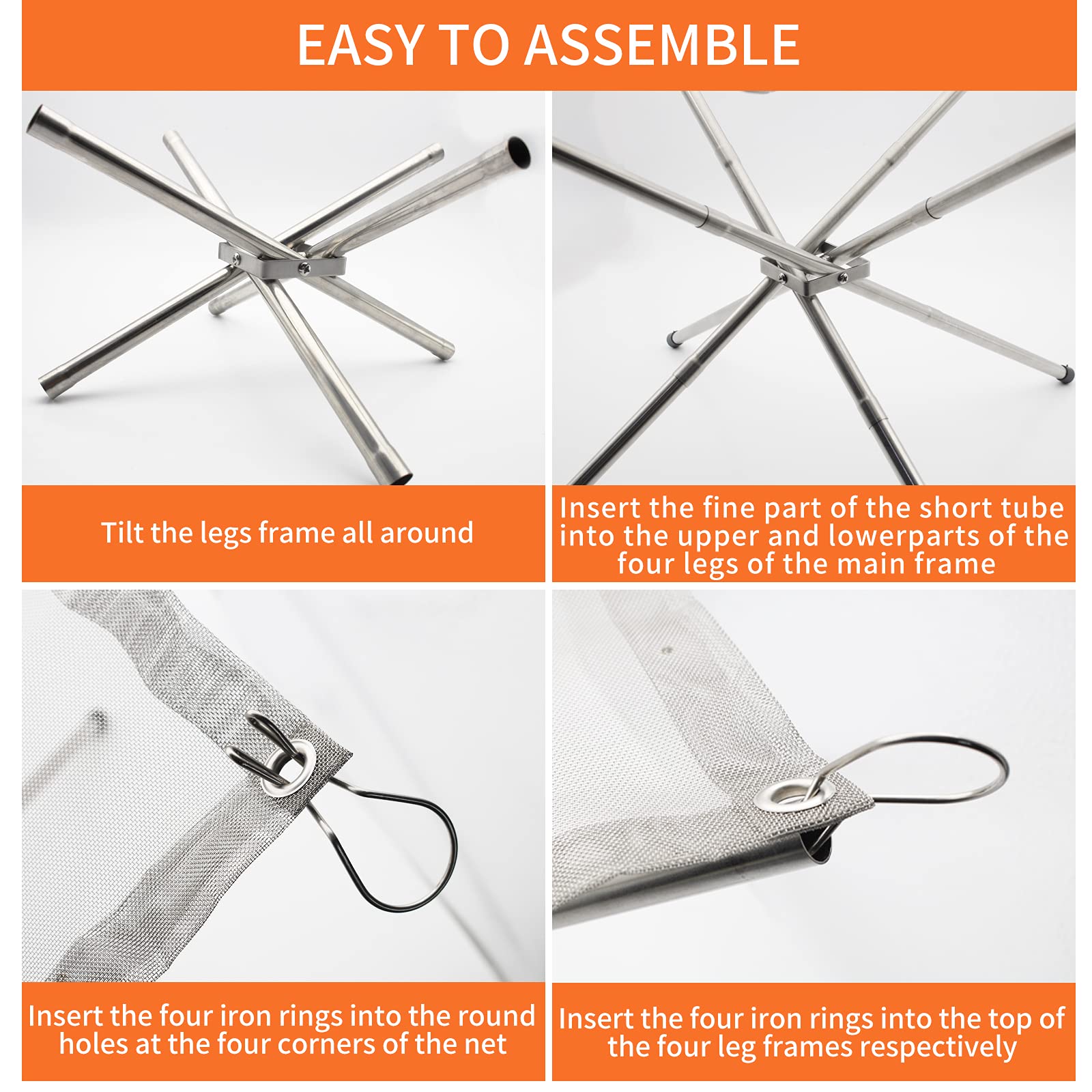 EASY TO ASSEMBLE

Tilt the legs frame all around

Insert the fine part of the short tube into the upper and lowerparts of the four legs of the main frame

Insert the four iron rings into the round holes at the four corners of the net

Insert the four iron rings into the top of the four leg frames respectively