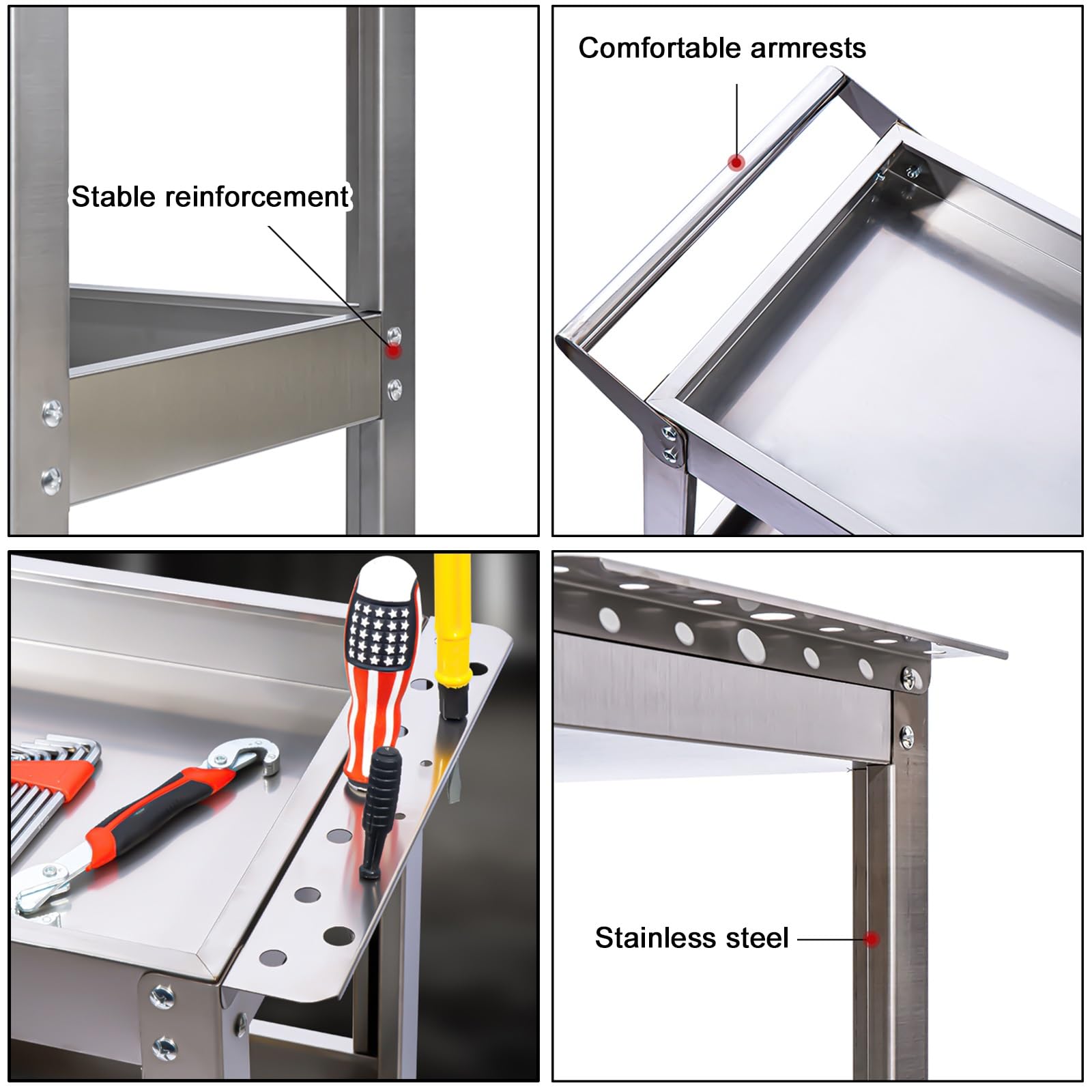 Stable reinforcement

Comfortable armrests

Stainless steel