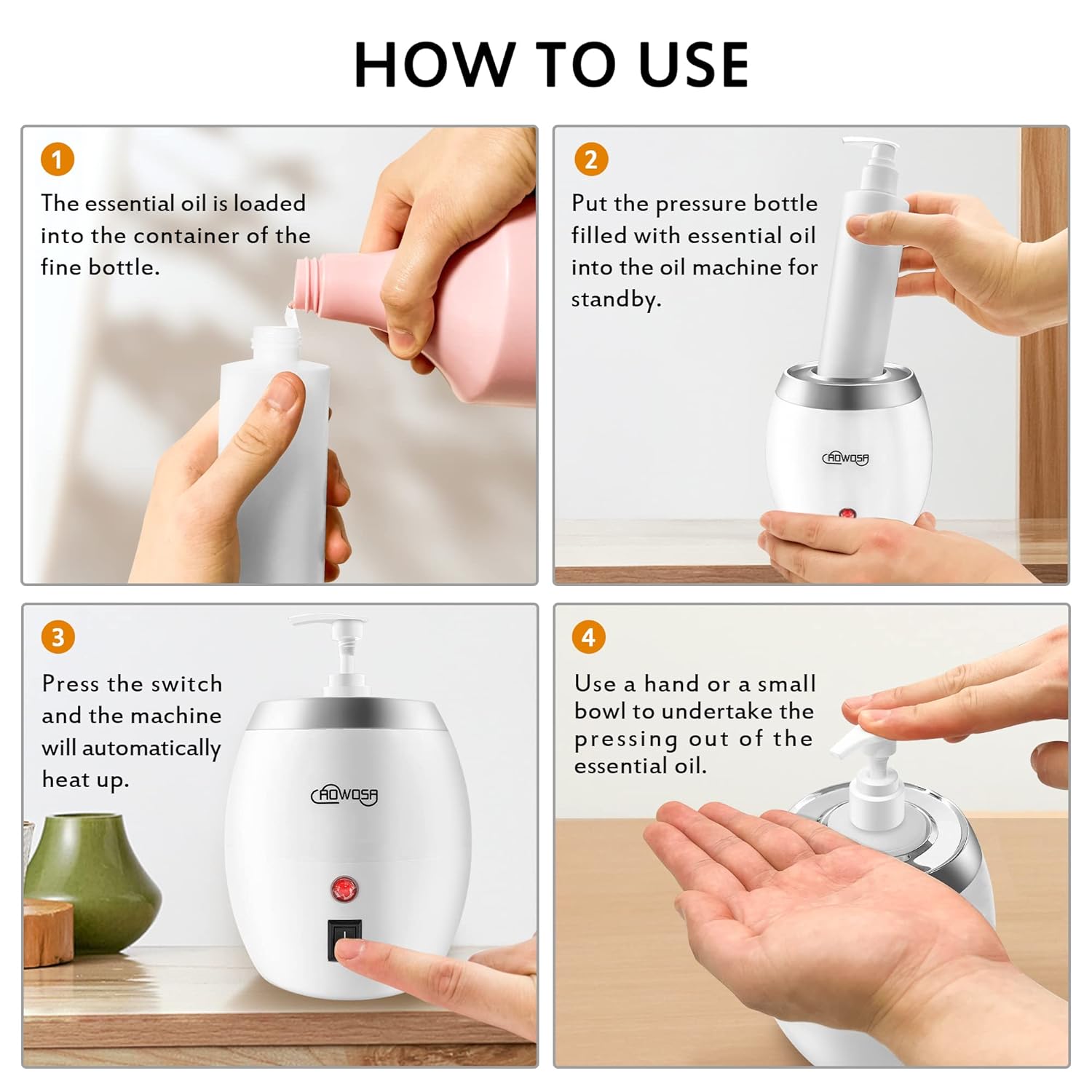 HOW TO USE

1

The essential oil is loaded into the container of the fine bottle.

2

Put the pressure bottle filled with essential oil into the oil machine for standby.

AOWOSA

3

Press the switch and the machine will automatically heat up.

AOWOSA

4

Use a hand or a small bowl to undertake the pressing out of the essential oil.