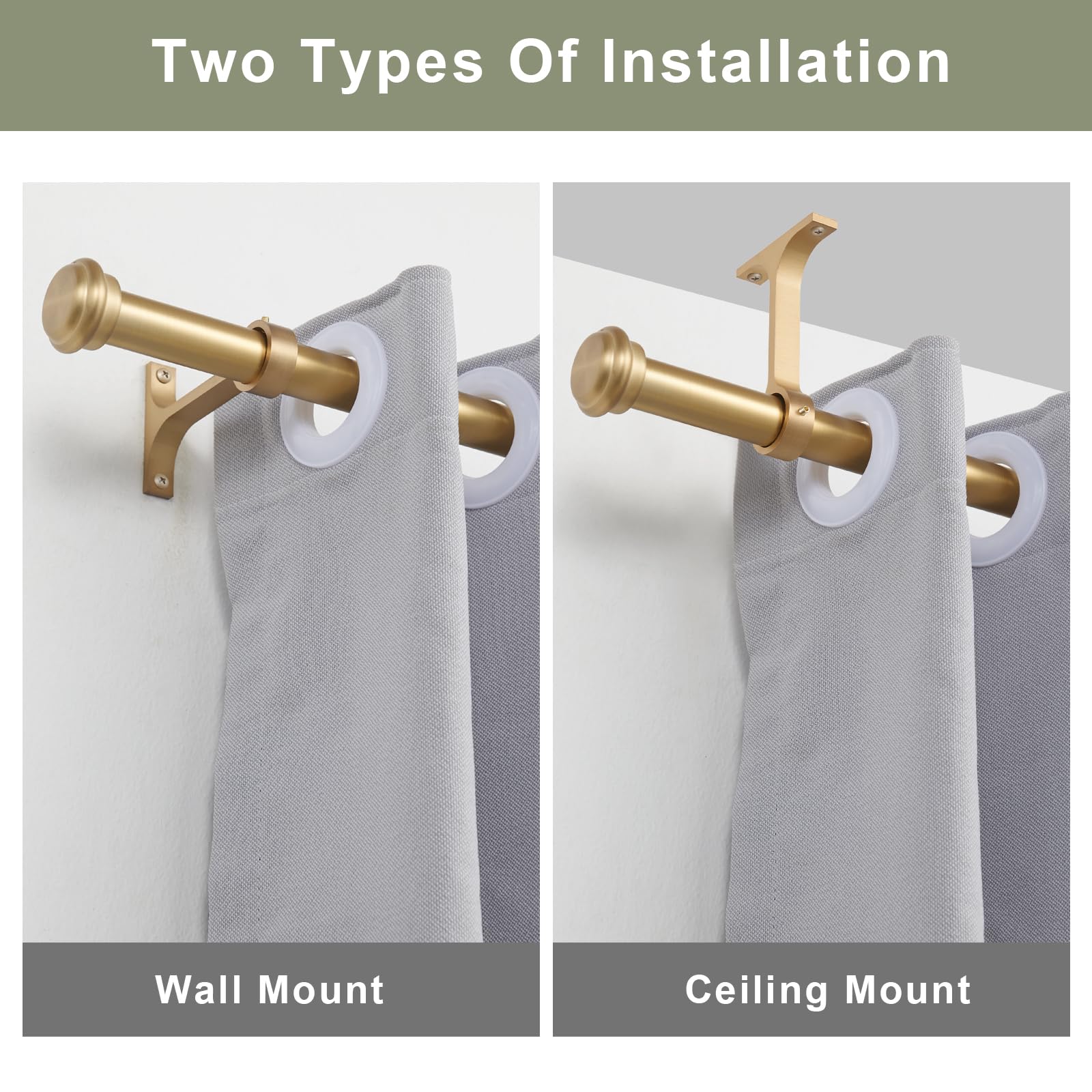 Two Types Of Installation

Wall Mount

Ceiling Mount