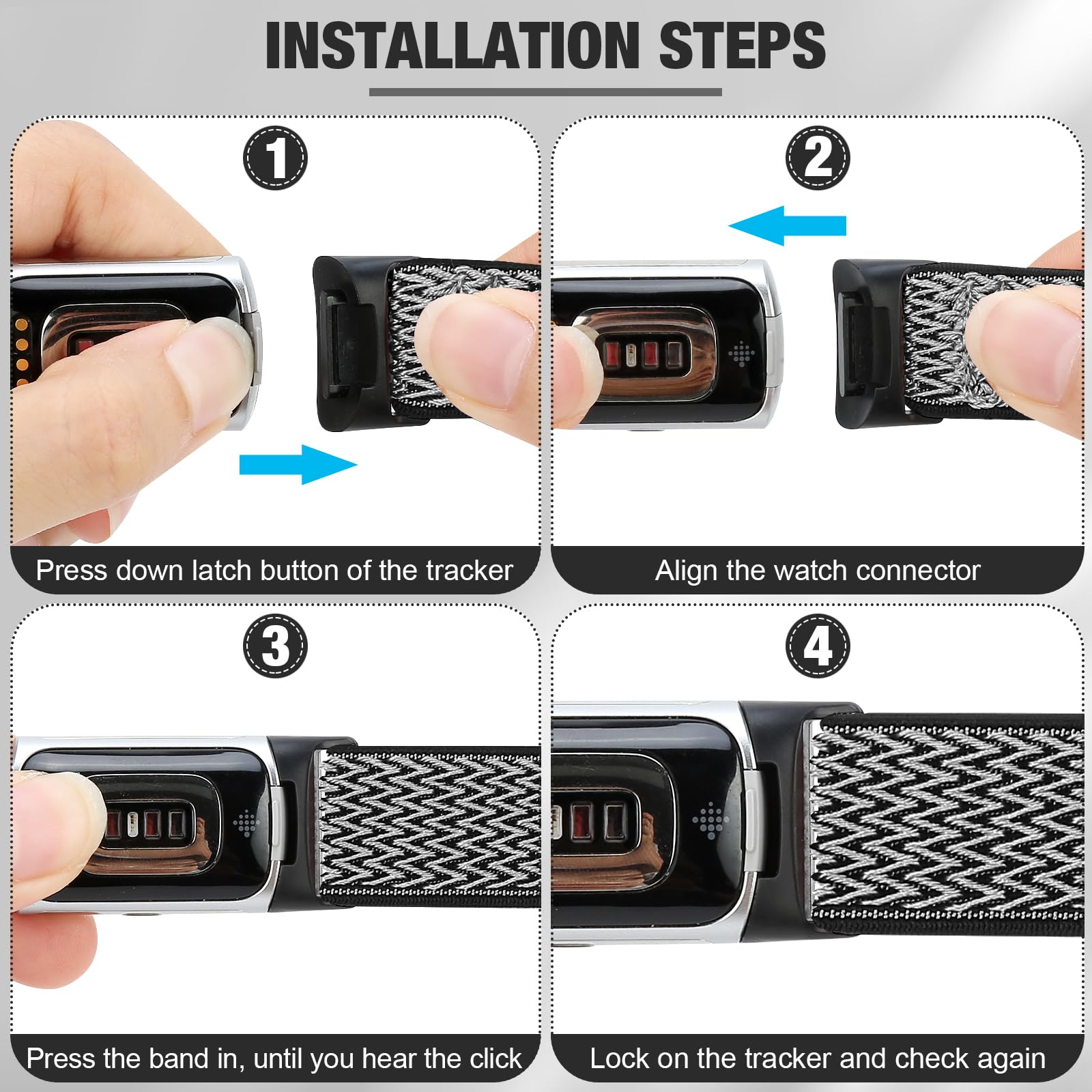 INSTALLATION STEPS

1

Press down latch button of the tracker

2

Align the watch connector

3

Press the band in, until you hear the click

4

Lock on the tracker and check again