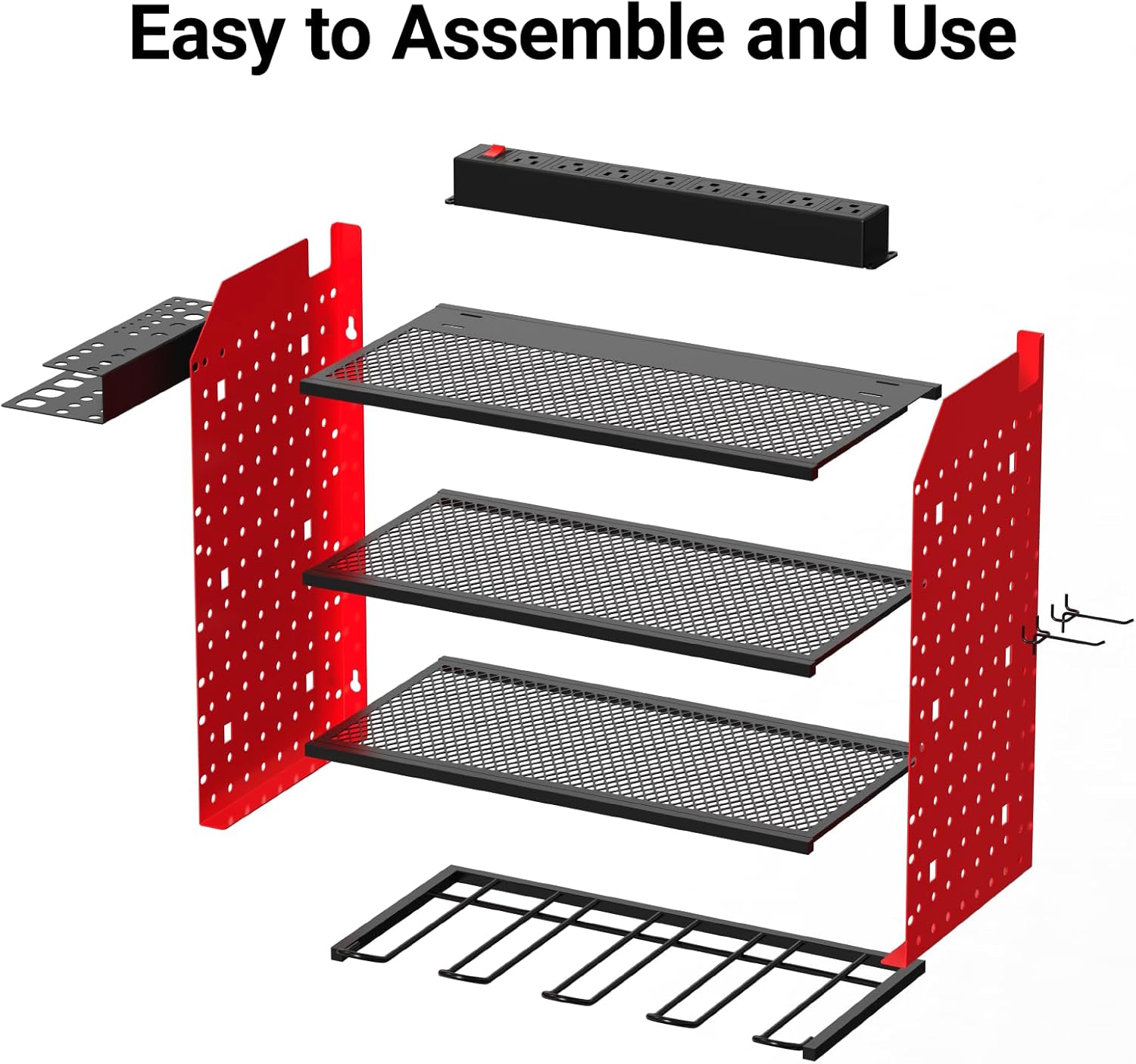 Easy to Assemble and Use