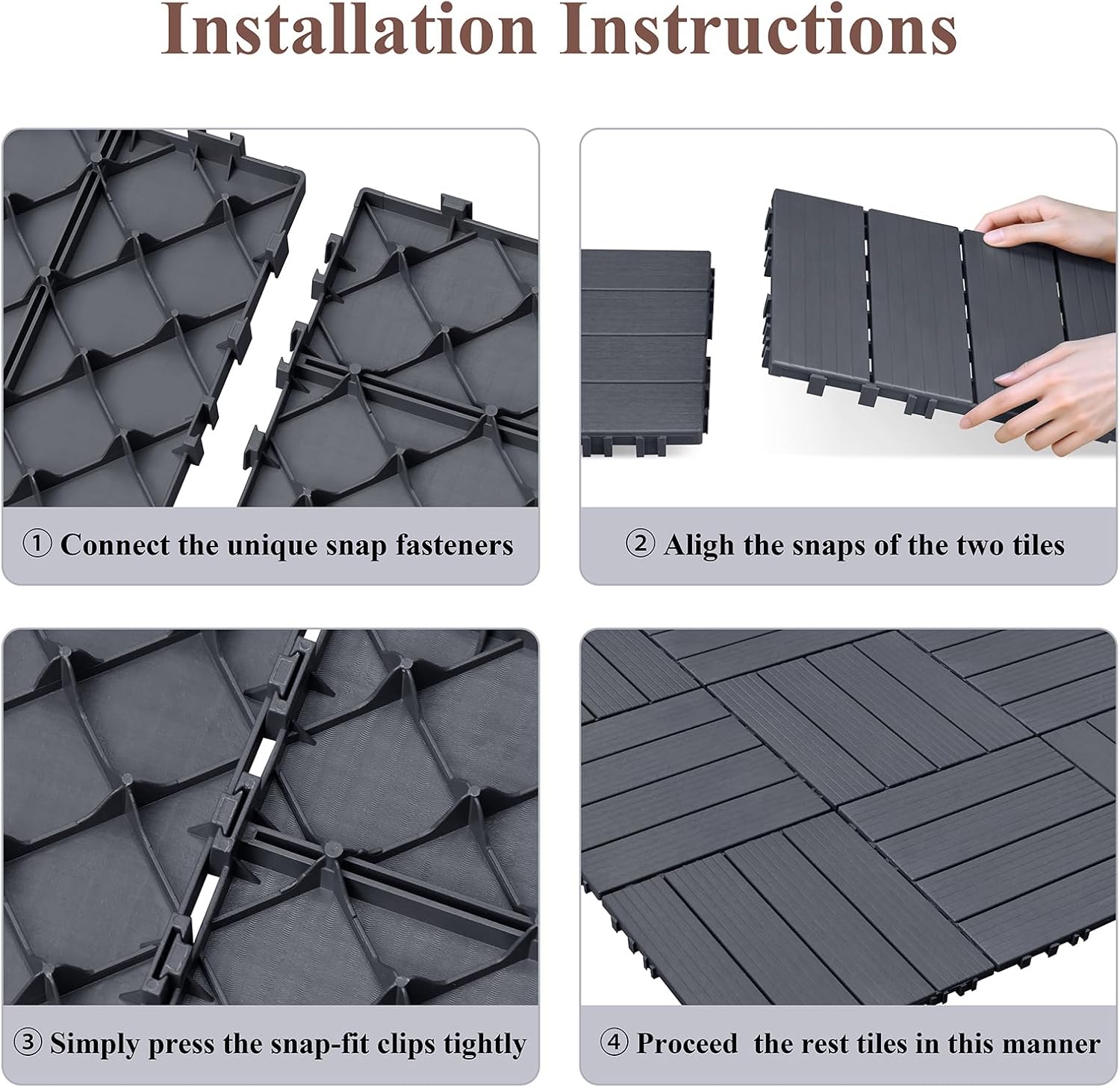 Installation Instructions

① Connect the unique snap fasteners

② Aligh the snaps of the two tiles

③ Simply press the snap-fit clips tightly

④ Proceed the rest tiles in this manner