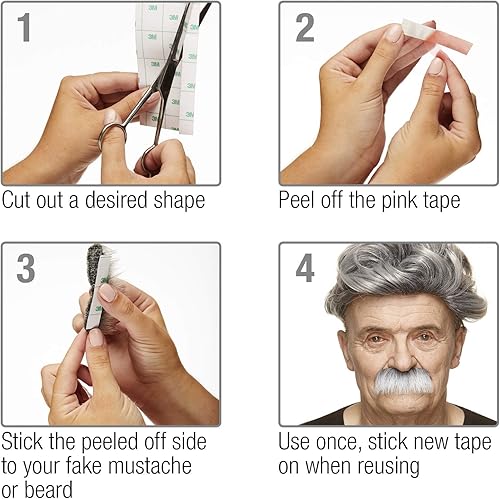 1

3M 3M 3M 3M 3M 3M 3M 3M 3M

Cut out a desired shape

2

Peel off the pink tape

3

3M 3M

Stick the peeled off side to your fake mustache or beard

4

Use once, stick new tape on when reusing