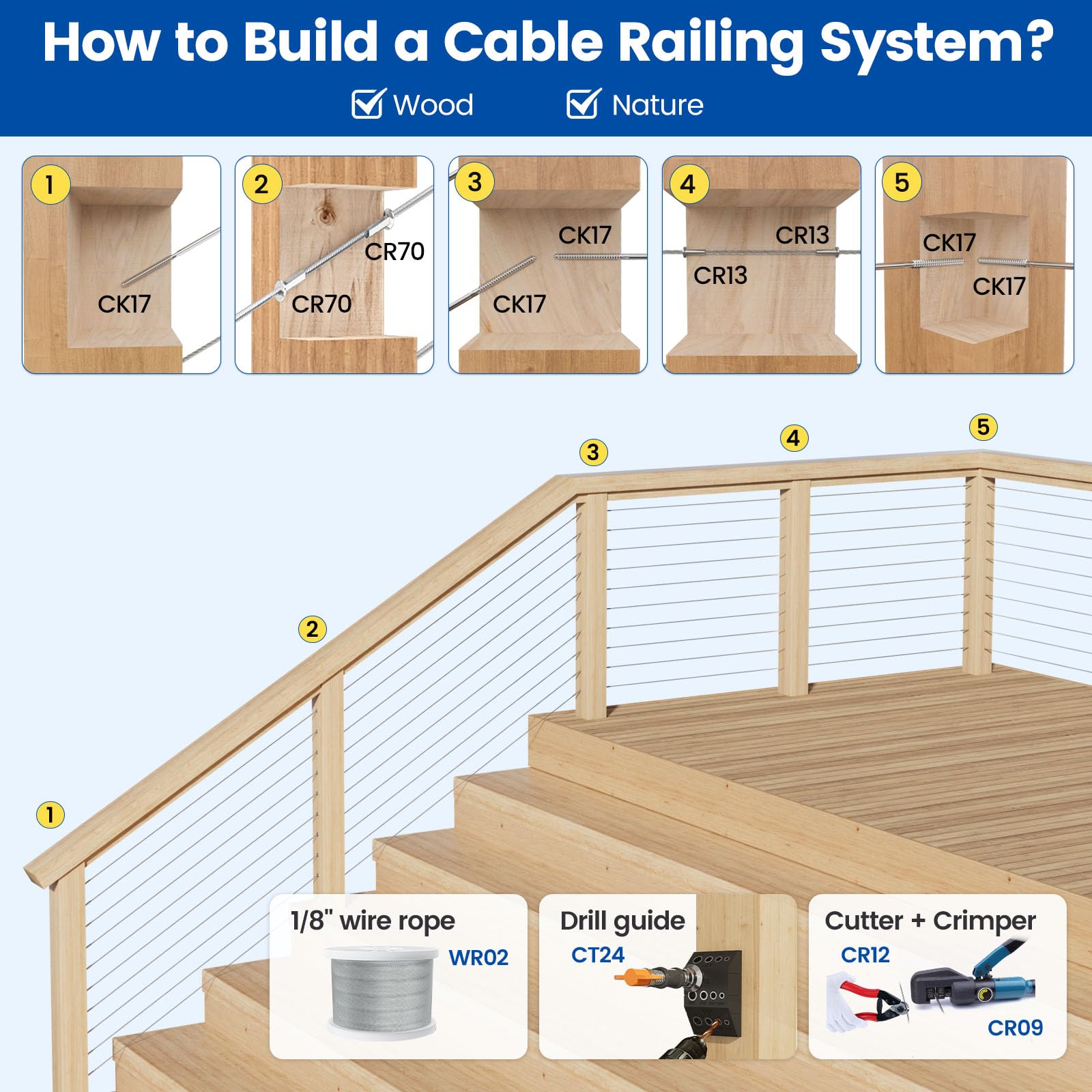 How to Build a Cable Railing System?

Wood Nature

1
CK17

2
CR70
CR70

3
CK17
CK17

4
CR13
CR13

5
CK17
CK17

3 4 5

2

1

1/8" wire rope
WR02

Drill guide
CT24

Cutter + Crimper
CR12
CR09