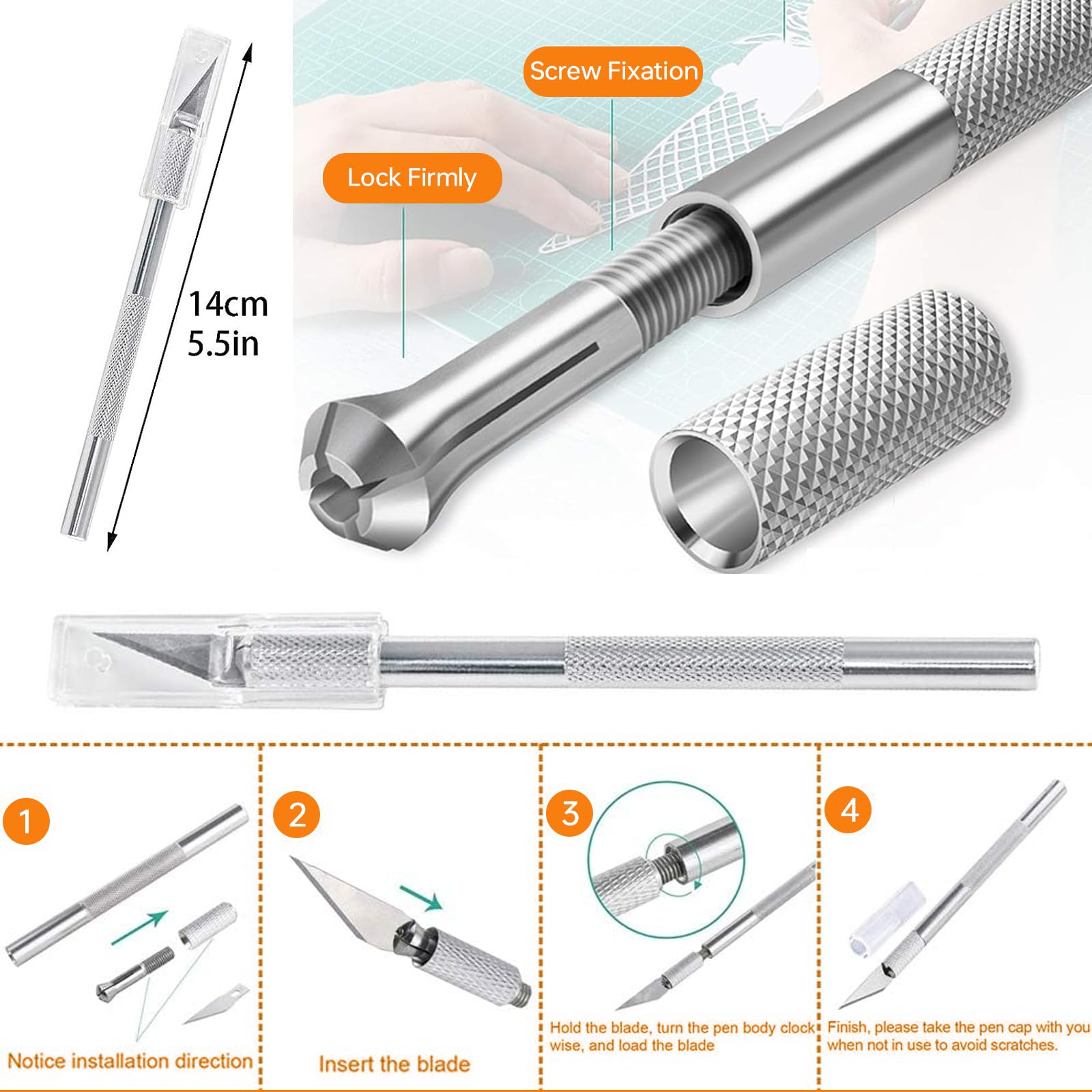 14cm
5.5in

Screw Fixation

Lock Firmly

1

Notice installation direction

2

Insert the blade

3

Hold the blade, turn the pen body clock wise, and load the blade

4

Finish, please take the pen cap with you when not in use to avoid scratches.