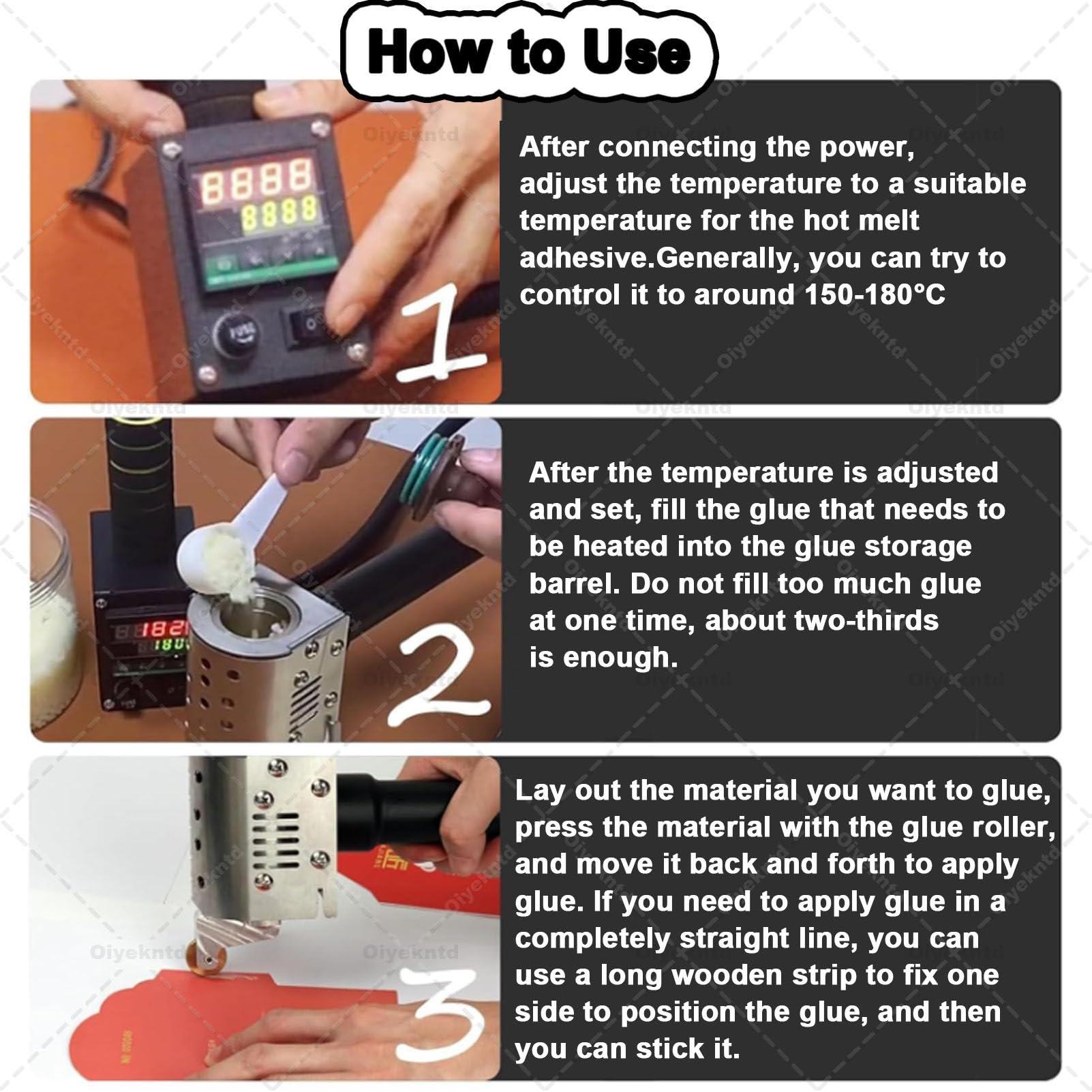 How to Use

8888
8888
FUSE

1

After connecting the power, adjust the temperature to a suitable temperature for the hot melt adhesive.Generally, you can try to control it to around 150-180°C

182
180

2

After the temperature is adjusted and set, fill the glue that needs to be heated into the glue storage barrel. Do not fill too much glue at one time, about two-thirds is enough.

3

Lay out the material you want to glue, press the material with the glue roller, and move it back and forth to apply glue. If you need to apply glue in a completely straight line, you can use a long wooden strip to fix one side to position the glue, and then you can stick it.

Oiyekntd