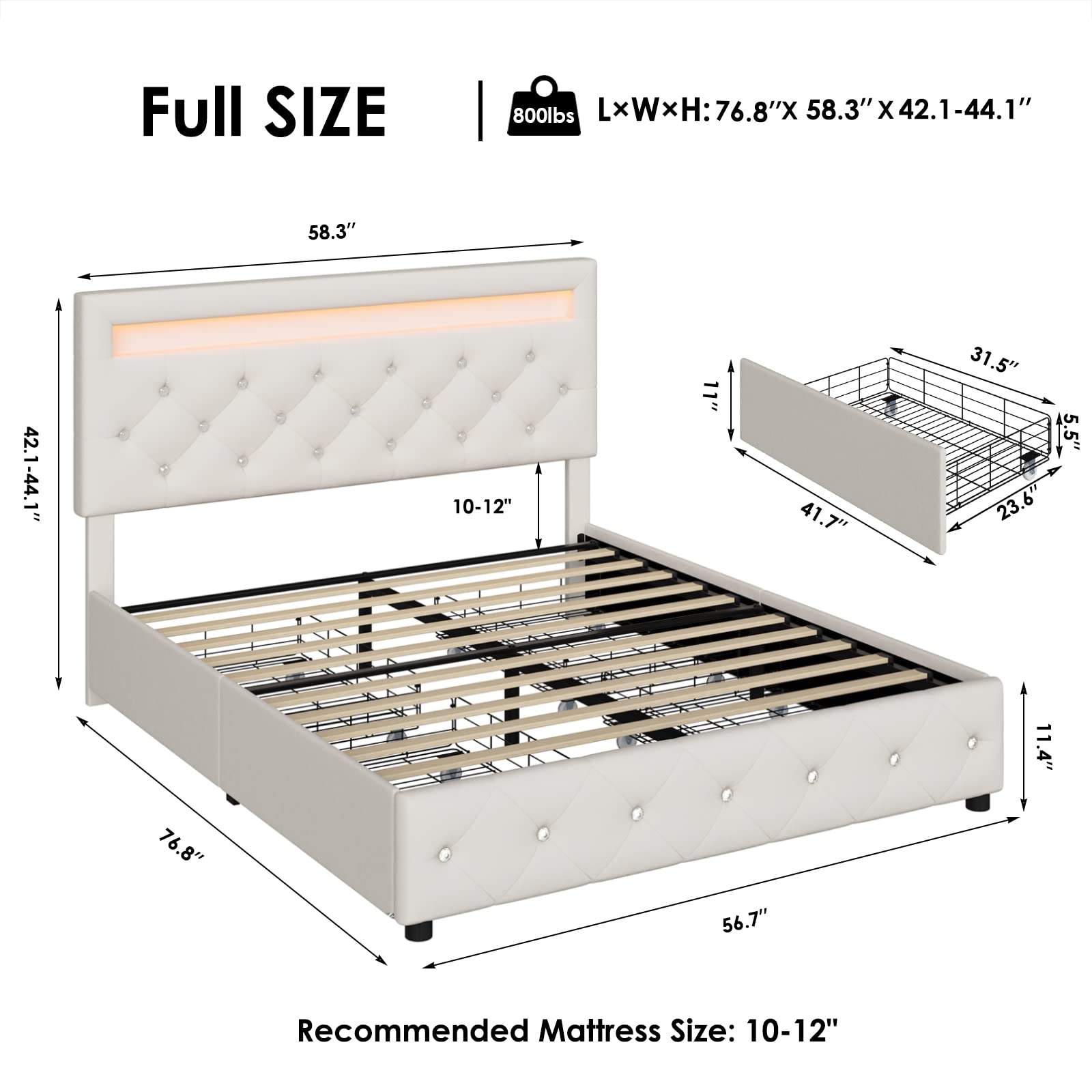 Full SIZE

800lbs L×W×H: 76.8″X 58.3″ X 42.1-44.1″

58.3″

42.1-44.1″

10-12"

31.5″

11″

5.5″

41.7″

23.6″

11.4″

76.8″

56.7″

Recommended Mattress Size: 10-12"