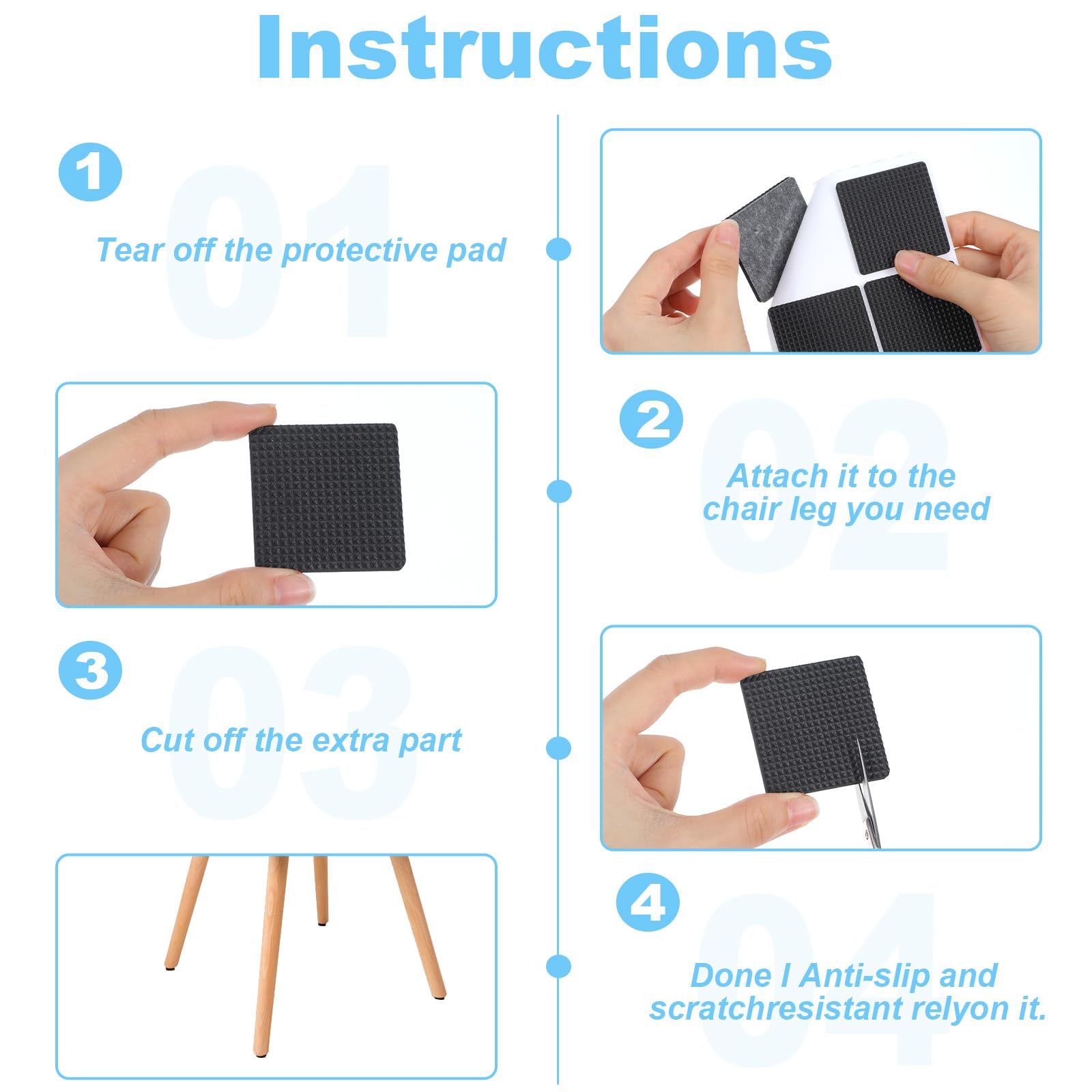 Instructions

1
01
Tear off the protective pad

2
02
Attach it to the chair leg you need

3
03
Cut off the extra part

4
04
Done I Anti-slip and scratchresistant relyon it.