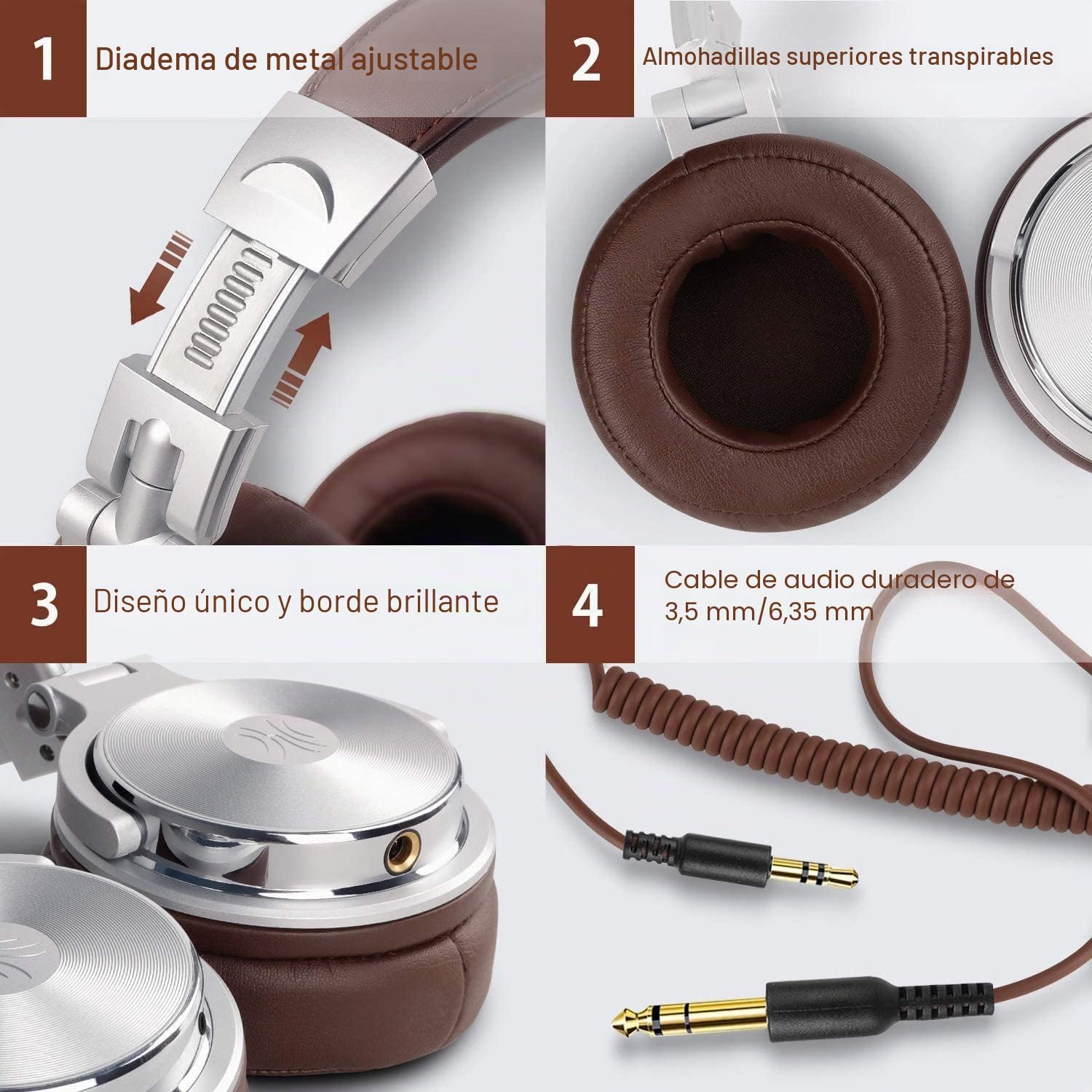 1 Diadema de metal ajustable

2 Almohadillas superiores transpirables

3 Diseño único y borde brillante

4 Cable de audio duradero de 3,5 mm/6,35 mm