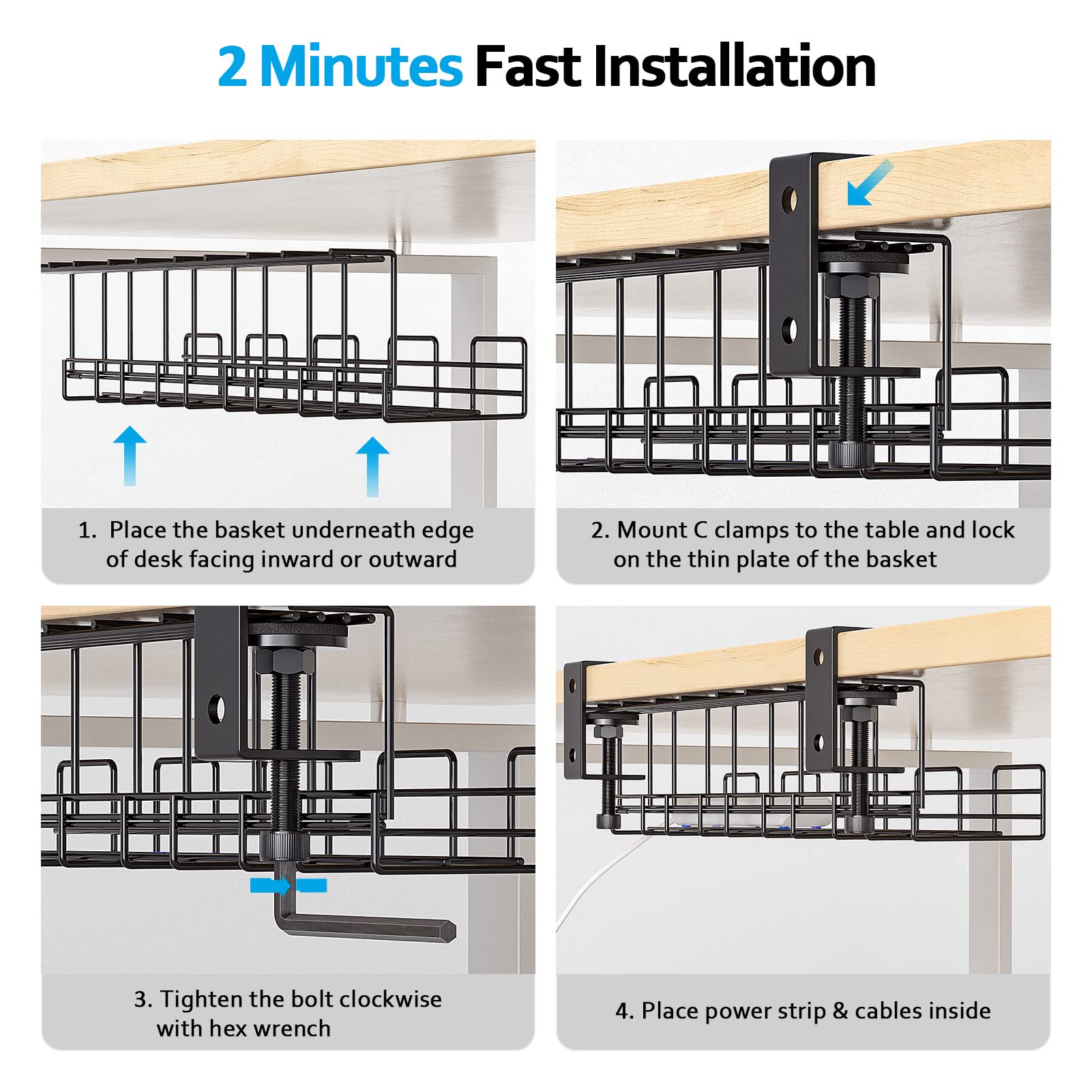 2 Minutes Fast Installation

1. Place the basket underneath edge of desk facing inward or outward

2. Mount C clamps to the table and lock on the thin plate of the basket

3. Tighten the bolt clockwise with hex wrench

4. Place power strip & cables inside