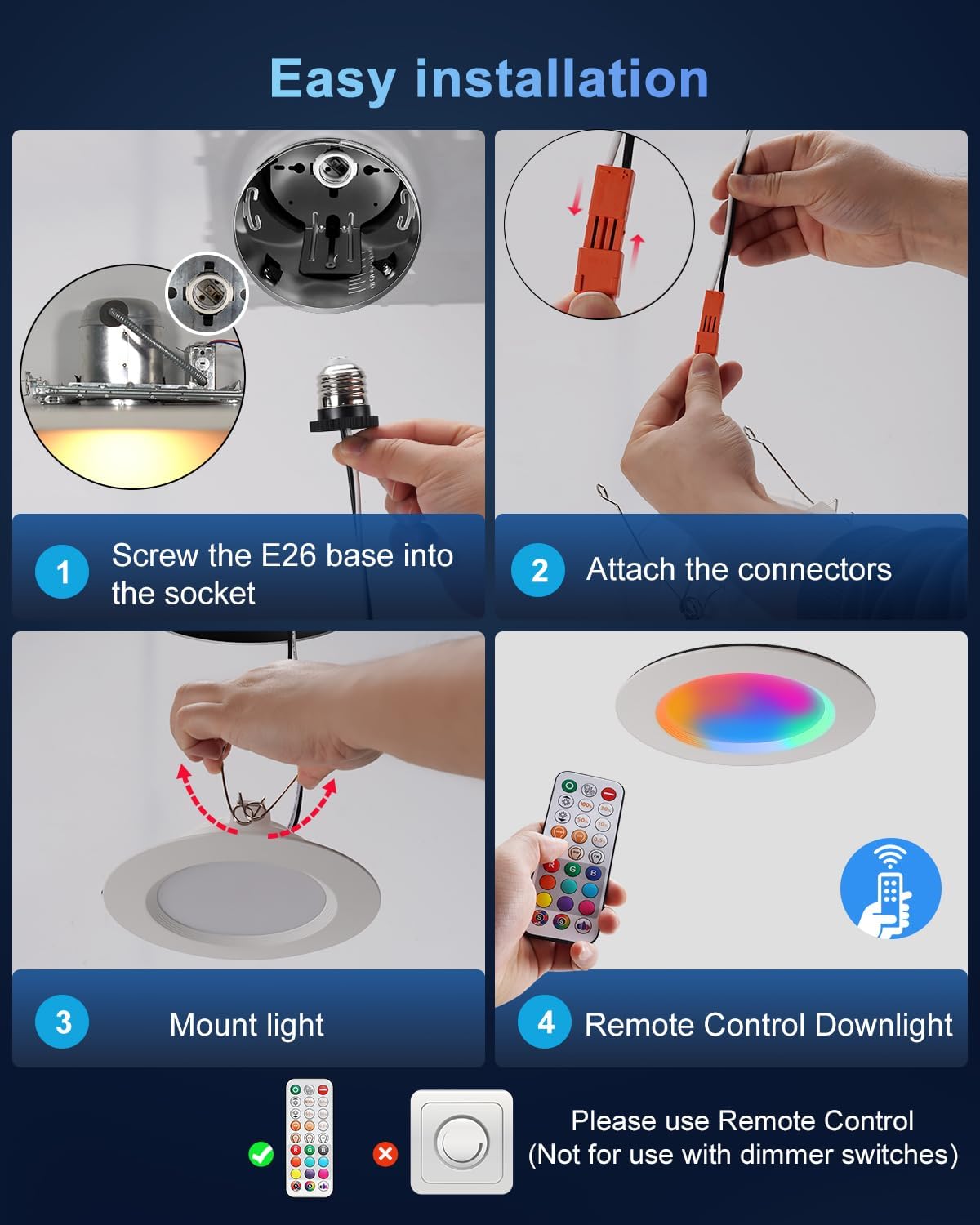 Easy installation

1 Screw the E26 base into the socket

2 Attach the connectors

3 Mount light

4 Remote Control Downlight

Please use Remote Control
(Not for use with dimmer switches)