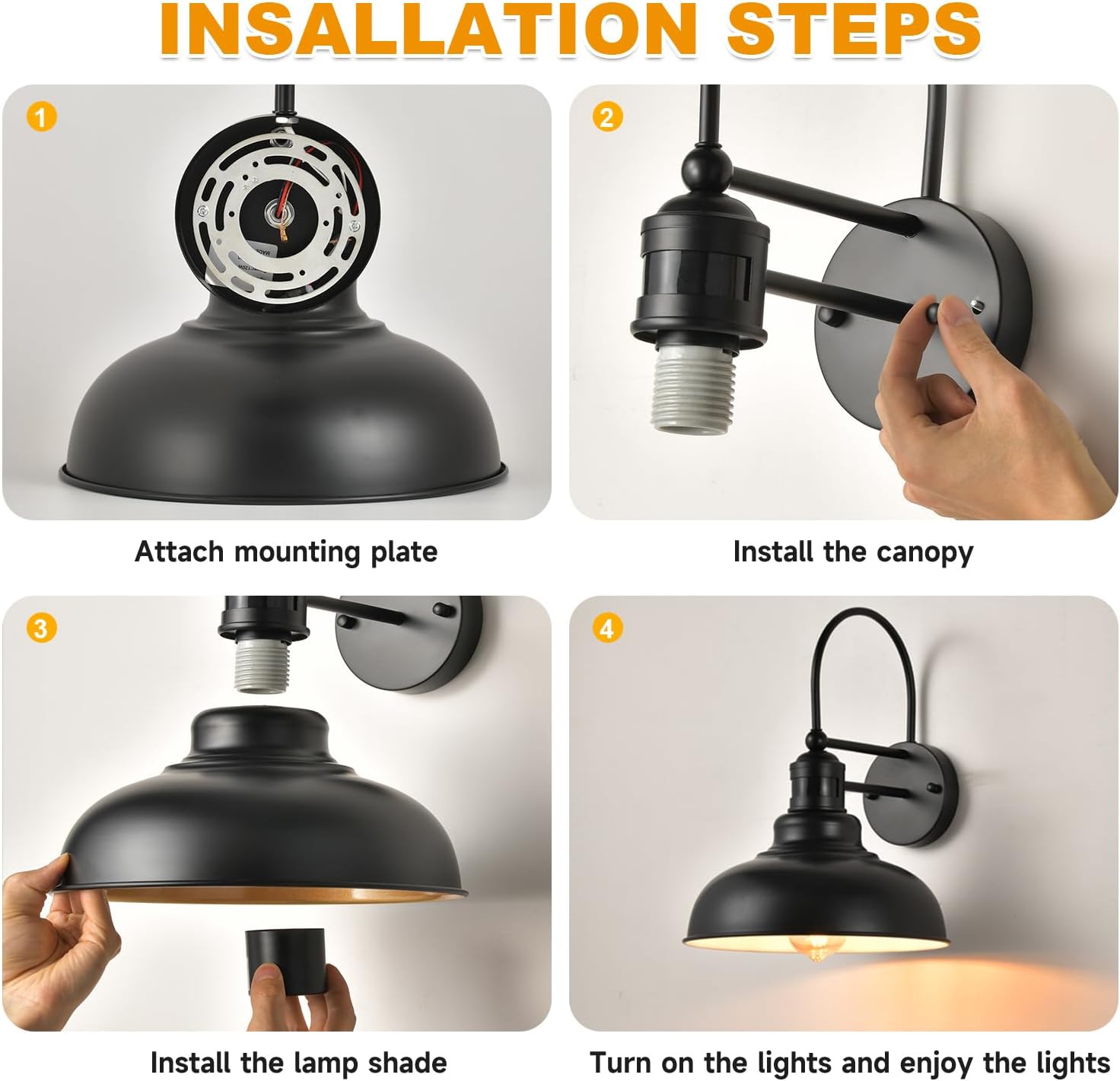 INSALLATION STEPS

1

Attach mounting plate

2

Install the canopy

3

Install the lamp shade

4

Turn on the lights and enjoy the lights