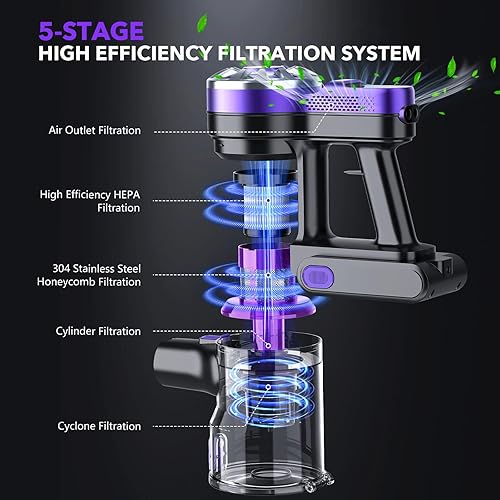 5-STAGE
HIGH EFFICIENCY FILTRATION SYSTEM

Air Outlet Filtration

High Efficiency HEPA Filtration

304 Stainless Steel Honeycomb Filtration

Cylinder Filtration

Cyclone Filtration