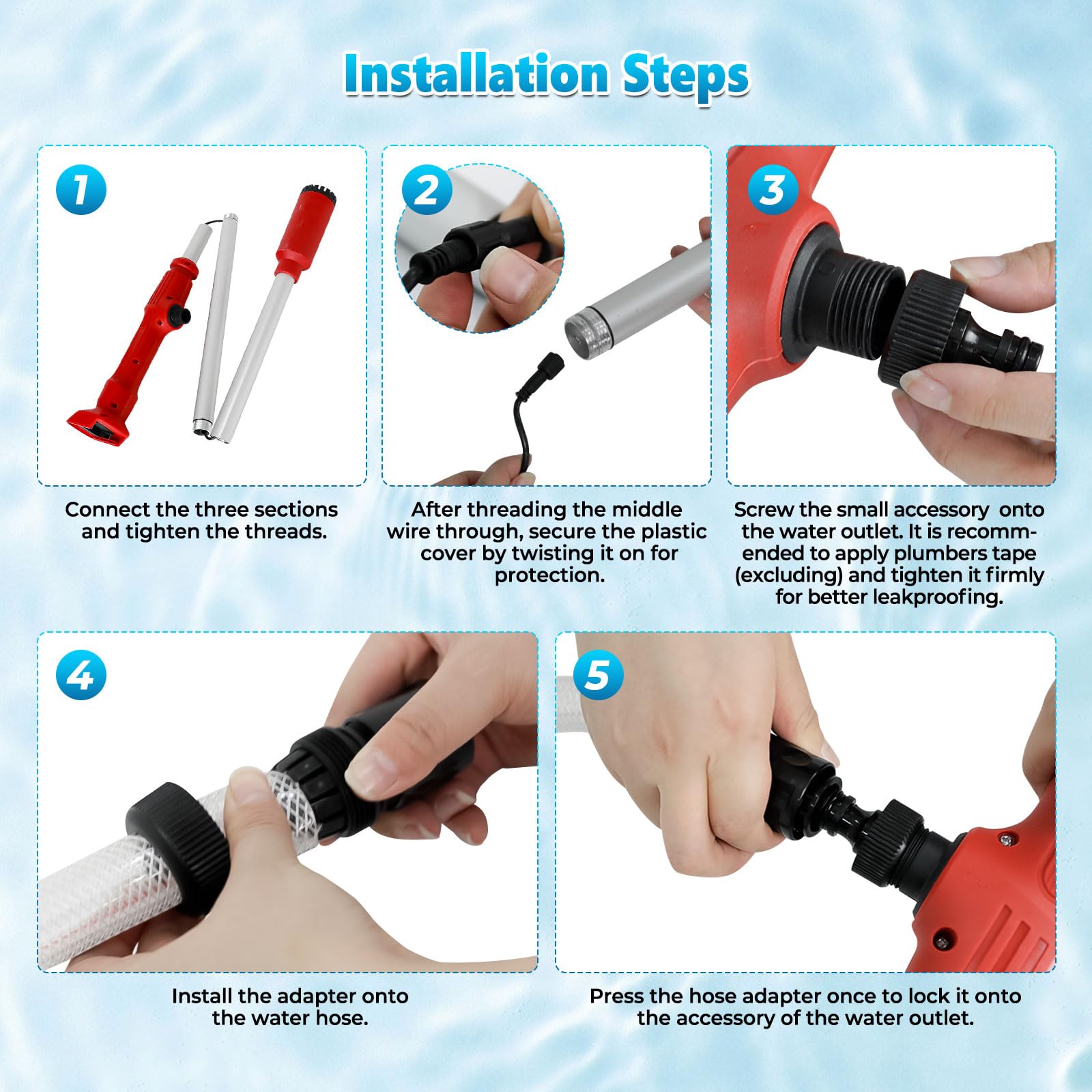 Installation Steps

1

Connect the three sections and tighten the threads.

2

After threading the middle wire through, secure the plastic cover by twisting it on for protection.

3

Screw the small accessory onto the water outlet. It is recommended to apply plumbers tape (excluding) and tighten it firmly for better leakproofing.

4

Install the adapter onto the water hose.

5

Press the hose adapter once to lock it onto the accessory of the water outlet.