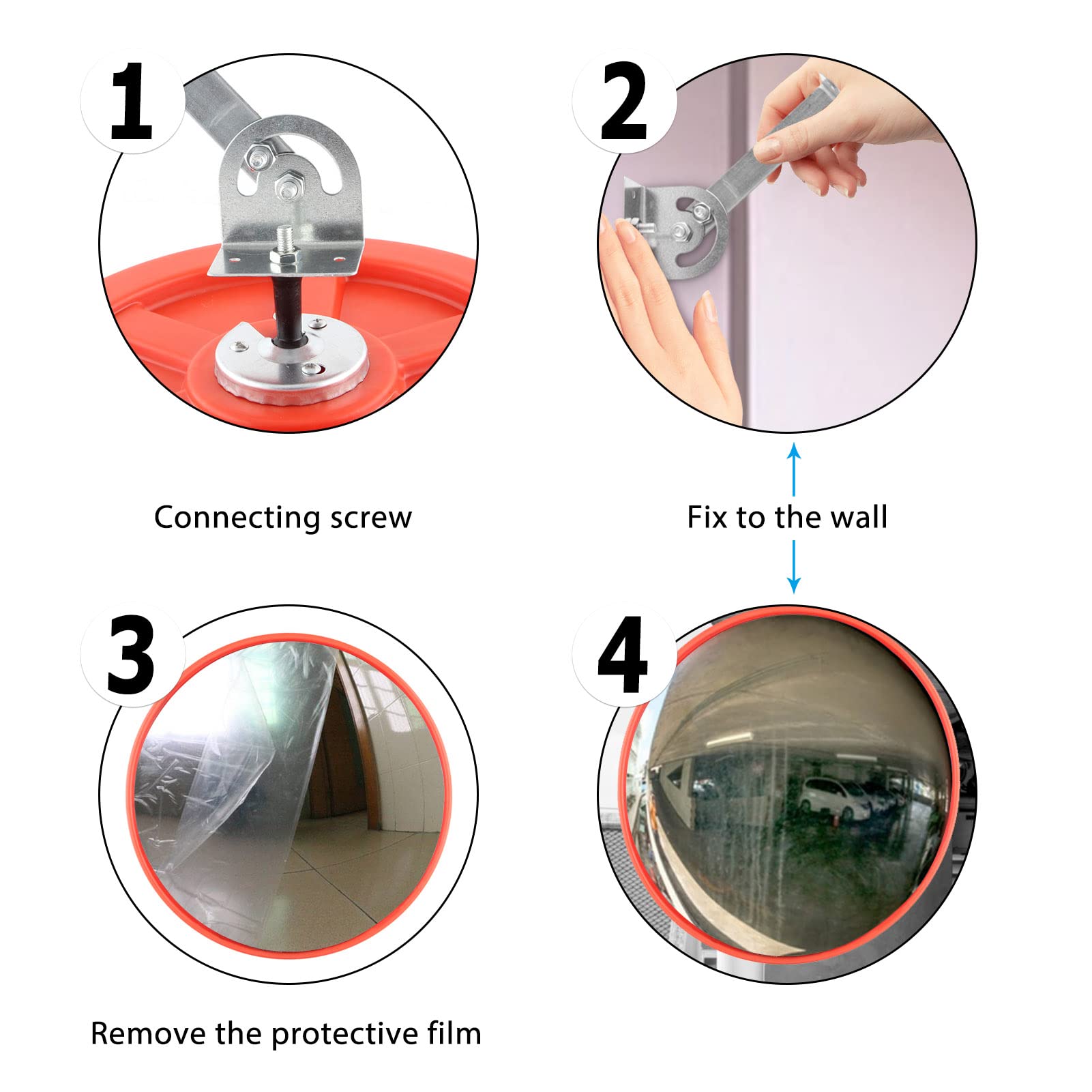 1

2

Connecting screw

Fix to the wall

3

4

Remove the protective film