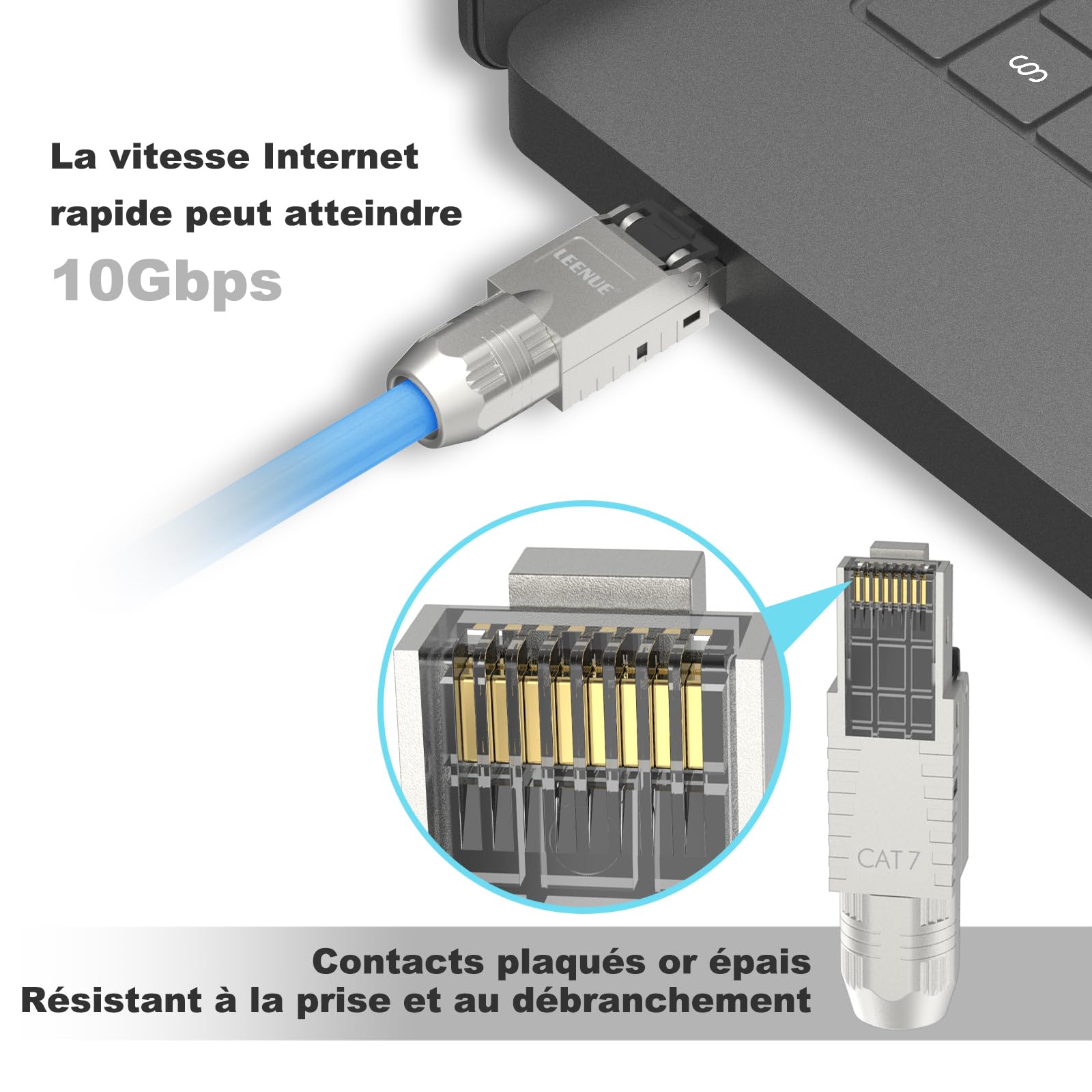 La vitesse Internet rapide peut atteindre
10Gbps

LEENUE

CAT 7

Contacts plaqués or épais
Résistant à la prise et au débranchement