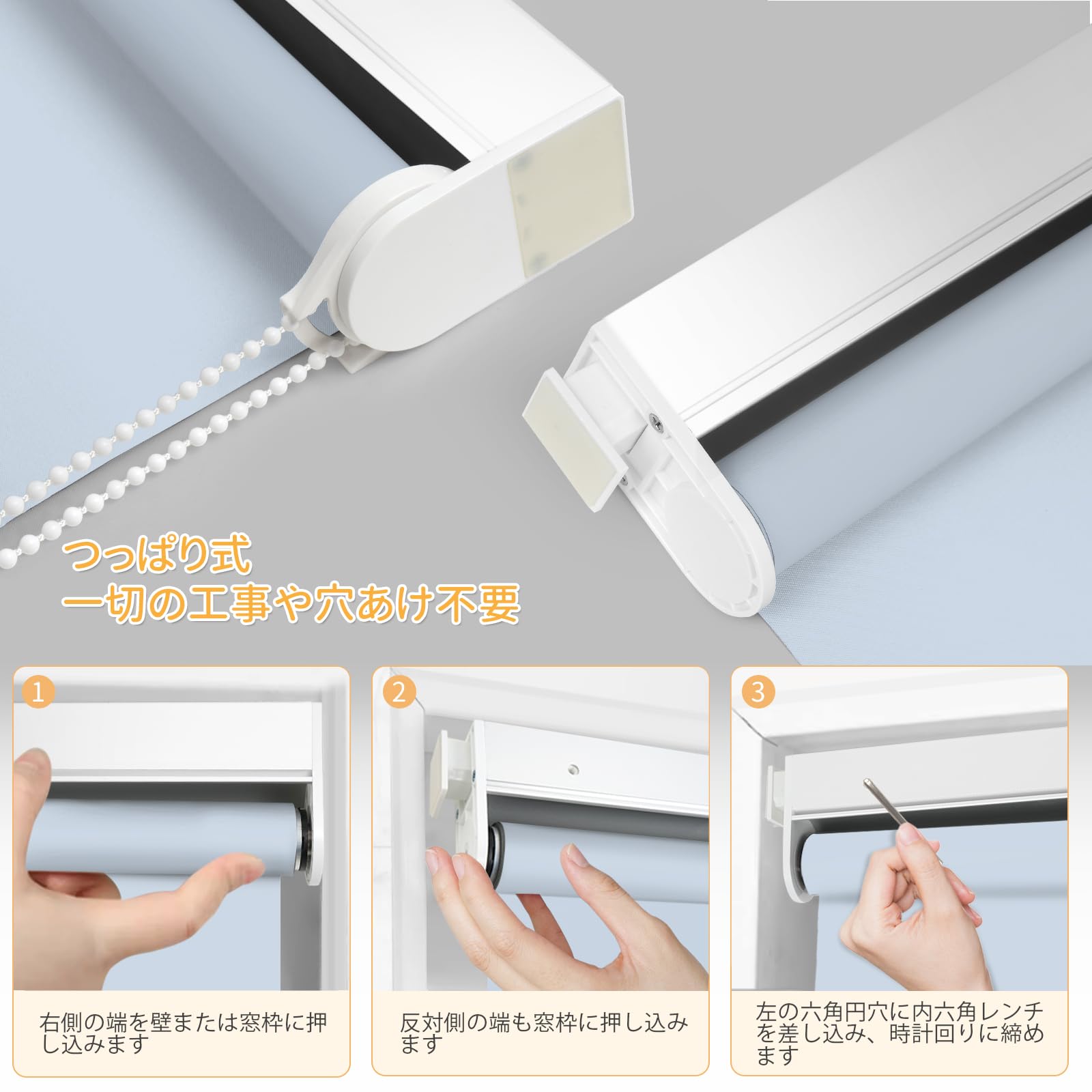 つっぱり式
一切の工事や穴あけ不要

1

右側の端を壁または窓枠に押し込みます

2

反対側の端も窓枠に押し込みます

3

左の六角円穴に内六角レンチを差し込み、時計回りに締めます