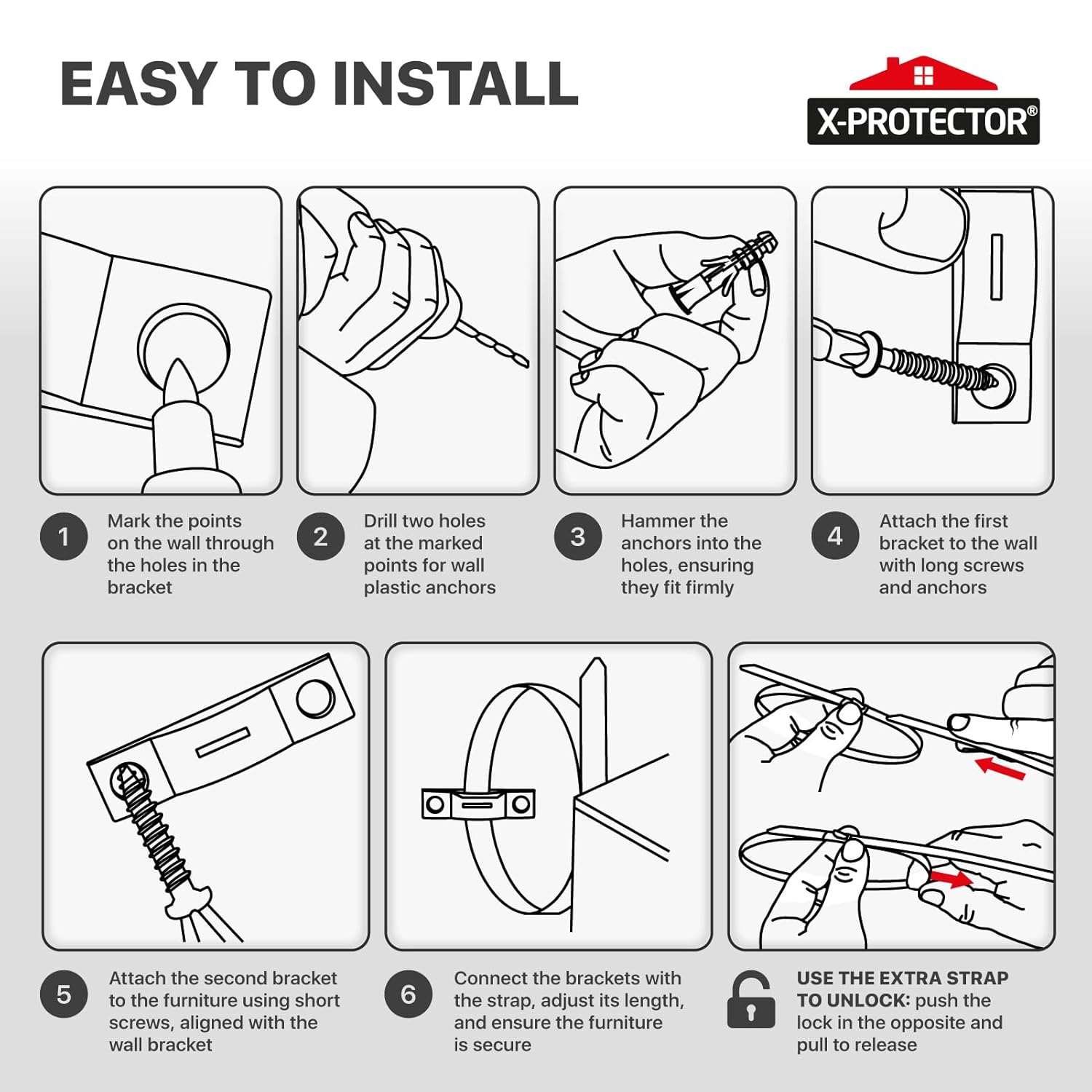 EASY TO INSTALL

X-PROTECTOR®

1 Mark the points on the wall through the holes in the bracket

2 Drill two holes at the marked points for wall plastic anchors

3 Hammer the anchors into the holes, ensuring they fit firmly

4 Attach the first bracket to the wall with long screws and anchors

5 Attach the second bracket to the furniture using short screws, aligned with the wall bracket

6 Connect the brackets with the strap, adjust its length, and ensure the furniture is secure

USE THE EXTRA STRAP TO UNLOCK: push the lock in the opposite and pull to release