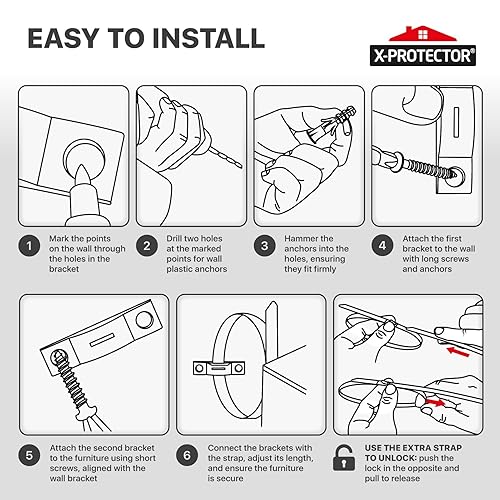 EASY TO INSTALL

X-PROTECTOR®

1 Mark the points on the wall through the holes in the bracket

2 Drill two holes at the marked points for wall plastic anchors

3 Hammer the anchors into the holes, ensuring they fit firmly

4 Attach the first bracket to the wall with long screws and anchors

5 Attach the second bracket to the furniture using short screws, aligned with the wall bracket

6 Connect the brackets with the strap, adjust its length, and ensure the furniture is secure

USE THE EXTRA STRAP TO UNLOCK: push the lock in the opposite and pull to release