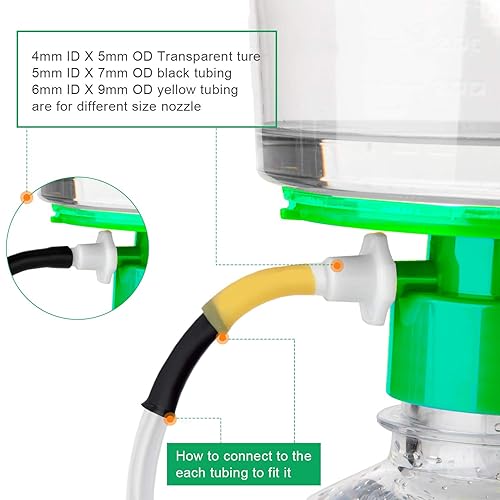 4mm ID X 5mm OD Transparent ture
5mm ID X 7mm OD black tubing
6mm ID X 9mm OD yellow tubing
are for different size nozzle

How to connect to the each tubing to fit it