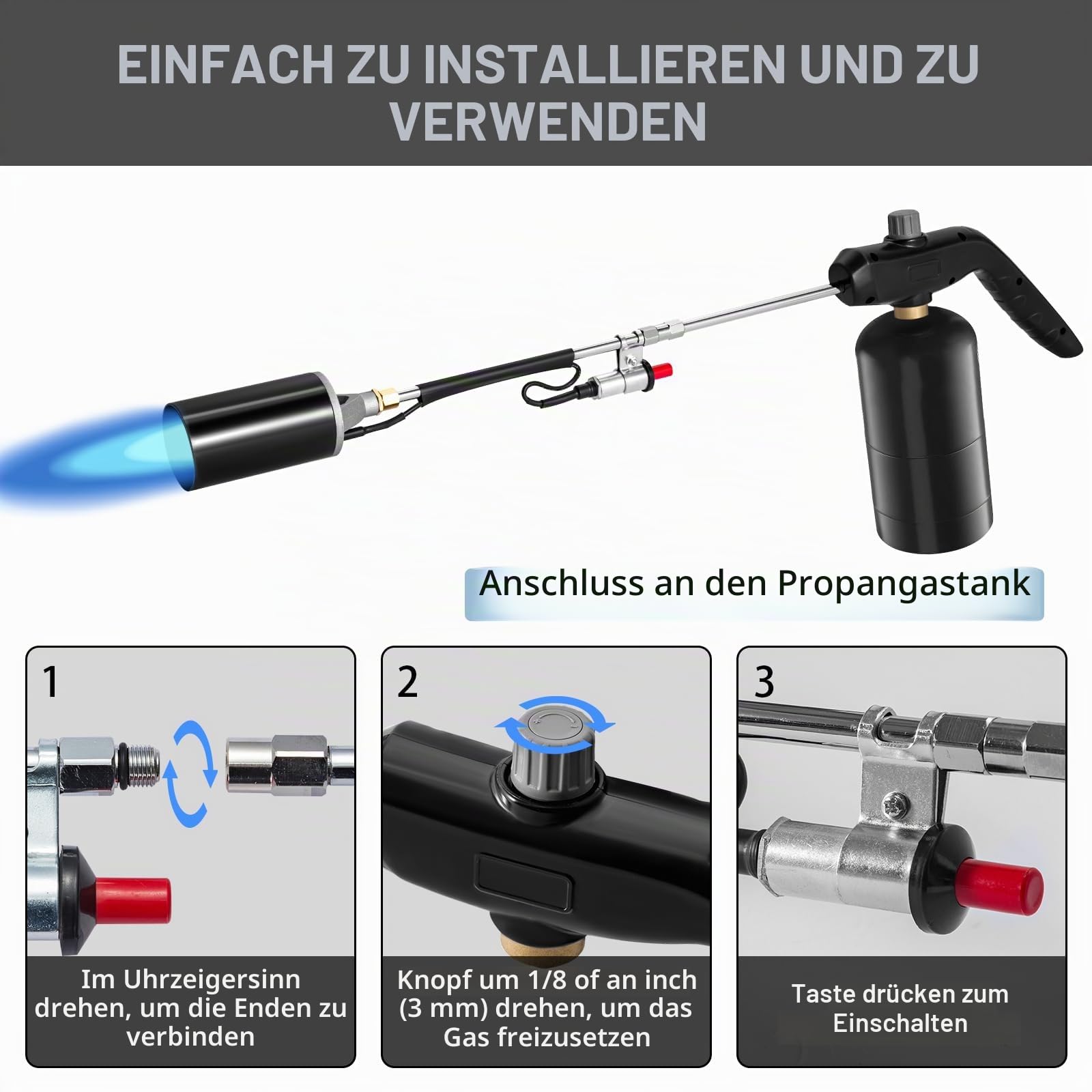 EINFACH ZU INSTALLIEREN UND ZU VERWENDEN

Anschluss an den Propangastank

1

Im Uhrzeigersinn drehen, um die Enden zu verbinden

2

Knopf um 1/8 of an inch (3 mm) drehen, um das Gas freizusetzen

3

Taste drücken zum Einschalten