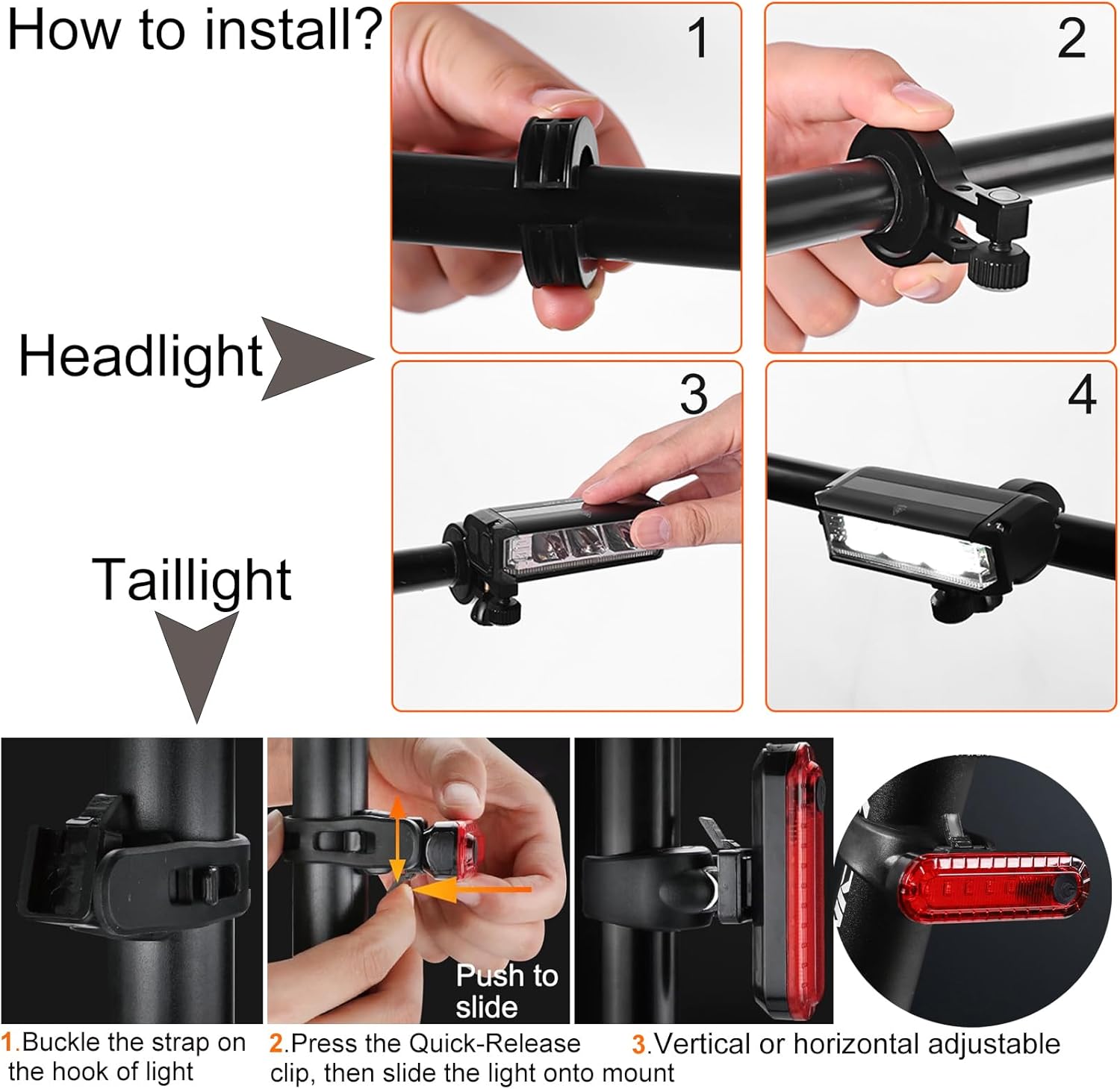 How to install?

1

2

Headlight

3

4

Taillight

Push to slide

1.Buckle the strap on the hook of light

2.Press the Quick-Release clip, then slide the light onto mount

3.Vertical or horizontal adjustable